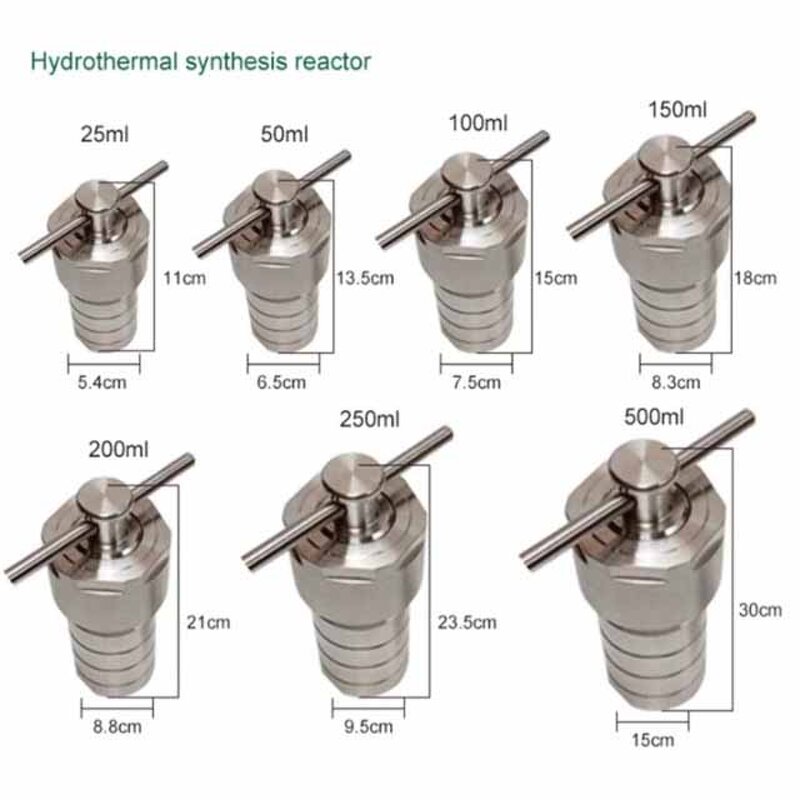 Hydrothermal synthesis reactor

25ml
11cm
5.4cm

50ml
13.5cm
6.5cm

100ml
15cm
7.5cm

150ml
18cm
8.3cm

200ml
21cm
8.8cm

250ml
23.5cm
9.5cm

500ml
30cm
15cm