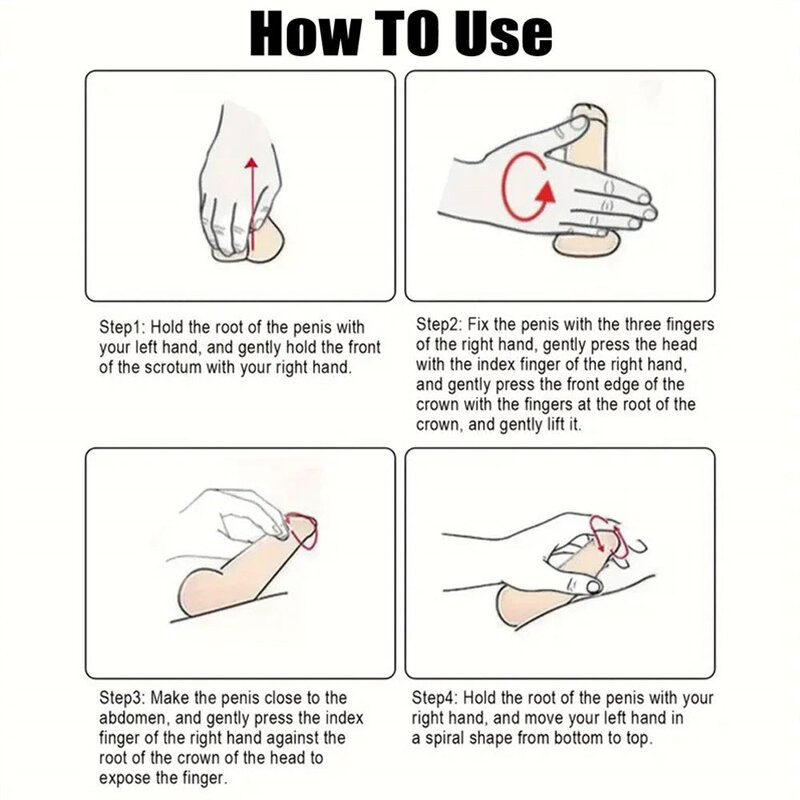 How TO Use

Step1: Hold the root of the penis with your left hand, and gently hold the front of the scrotum with your right hand.

Step2: Fix the penis with the three fingers of the right hand, gently press the head with the index finger of the right hand, and gently press the front edge of the crown with the fingers at the root of the crown, and gently lift it.

Step3: Make the penis close to the abdomen, and gently press the index finger of the right hand against the root of the crown of the head to expose the finger.

Step4: Hold the root of the penis with your right hand, and move your left hand in a spiral shape from bottom to top.