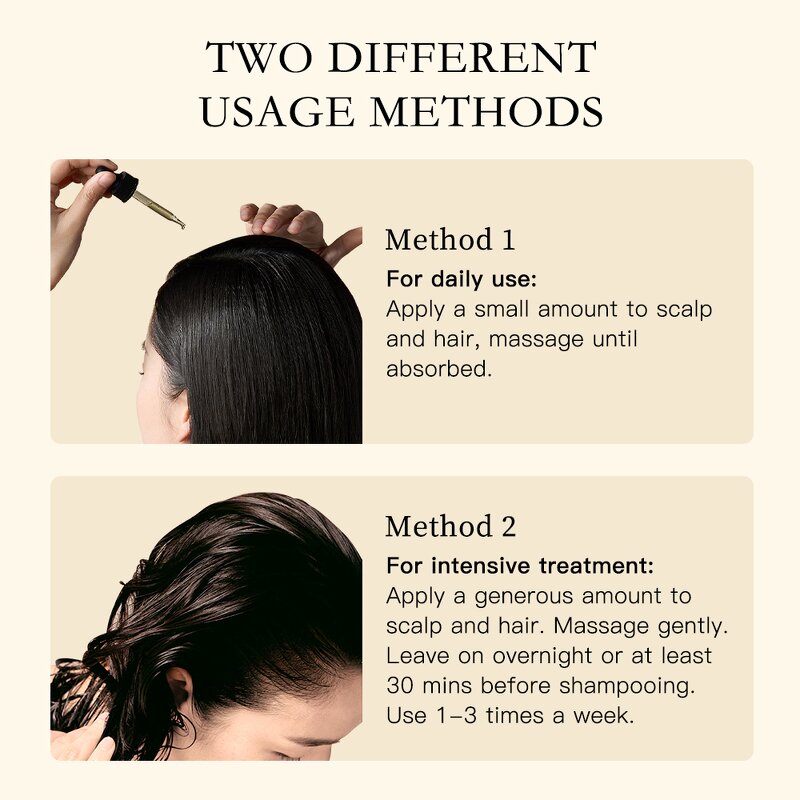 TWO DIFFERENT USAGE METHODS

Method 1
For daily use:
Apply a small amount to scalp and hair, massage until absorbed.

Method 2
For intensive treatment:
Apply a generous amount to scalp and hair. Massage gently. Leave on overnight or at least 30 mins before shampooing. Use 1–3 times a week.