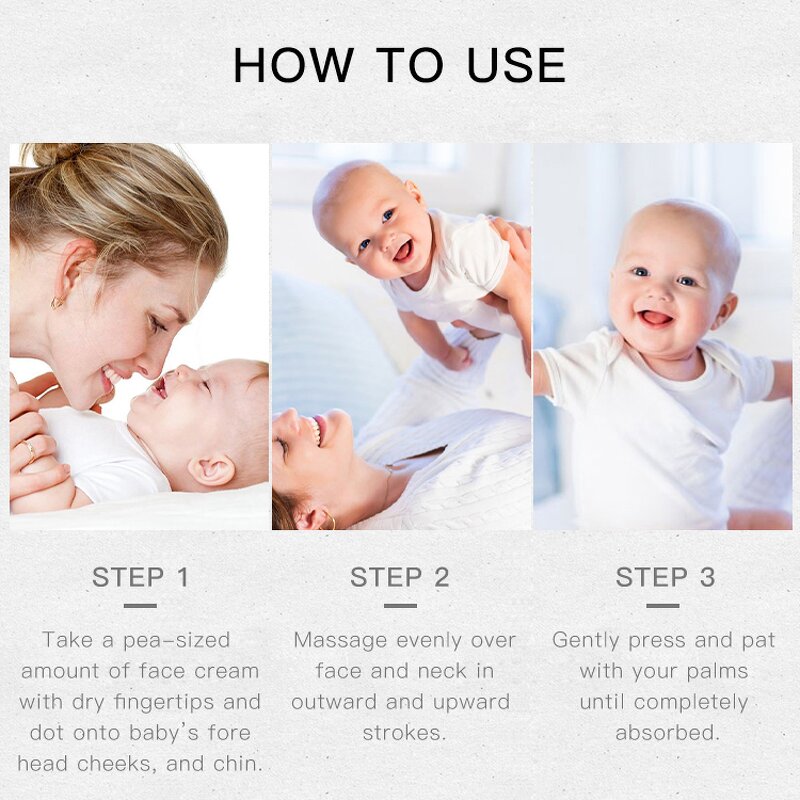 HOW TO USE

STEP 1

Take a pea-sized amount of face cream with dry fingertips and dot onto baby's fore head cheeks, and chin.

STEP 2

Massage evenly over face and neck in outward and upward strokes.

STEP 3

Gently press and pat with your palms until completely absorbed.