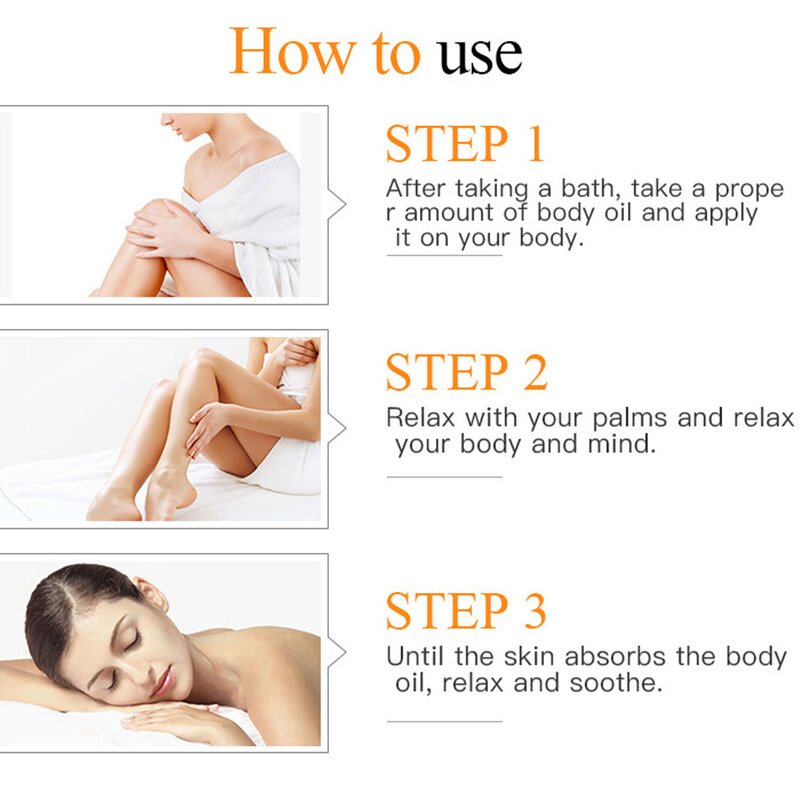 How to use

STEP 1

After taking a bath, take a prope r amount of body oil and apply it on your body.

STEP 2

Relax with your palms and relax your body and mind.

STEP 3

Until the skin absorbs the body oil, relax and soothe.