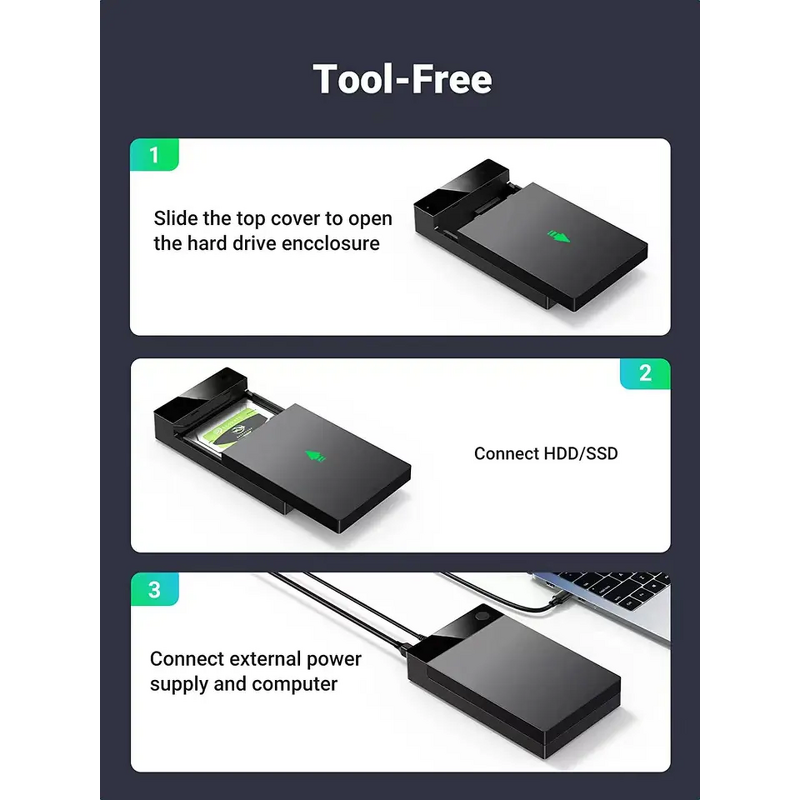 Tool-Free

1

Slide the top cover to open the hard drive encclosure

2

Connect HDD/SSD

3

Connect external power supply and computer