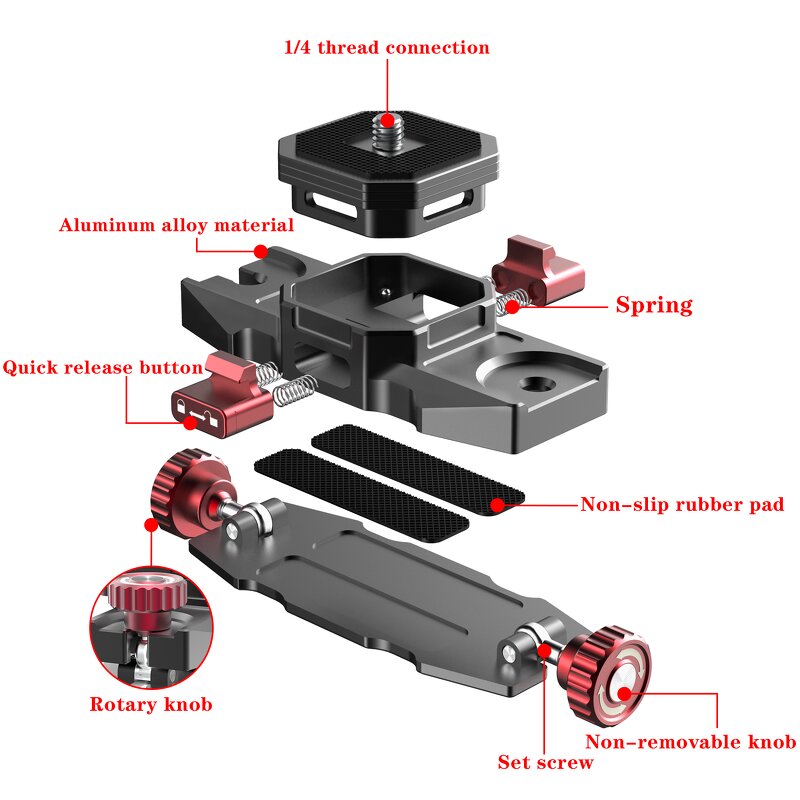 1/4 thread connection

Aluminum alloy material

Spring

Quick release button

Non-slip rubber pad

Rotary knob

Non-removable knob

Set screw