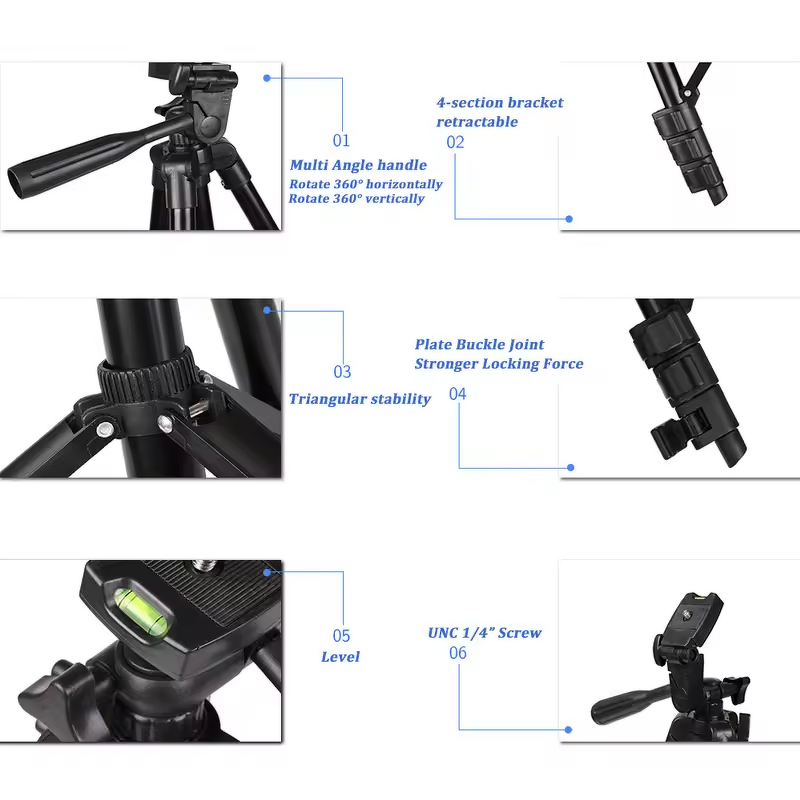 01
Multi Angle handle
Rotate 360° horizontally
Rotate 360° vertically

4-section bracket retractable
02

03
Triangular stability

Plate Buckle Joint
Stronger Locking Force
04

05
Level

UNC 1/4" Screw
06