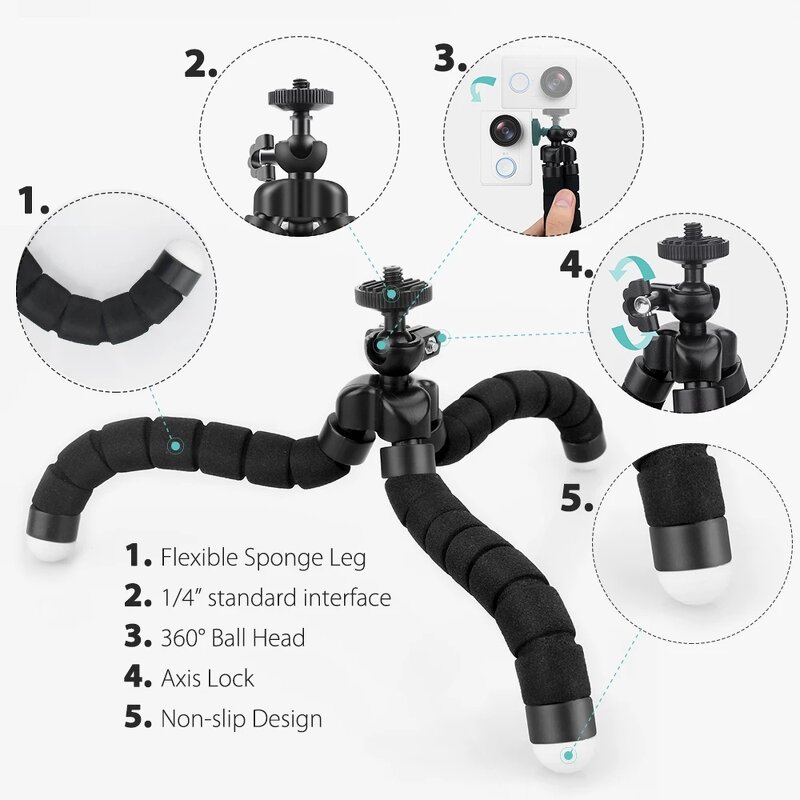 2.

3.

1.

4.

5.

1. Flexible Sponge Leg
2. 1/4" standard interface
3. 360° Ball Head
4. Axis Lock
5. Non-slip Design