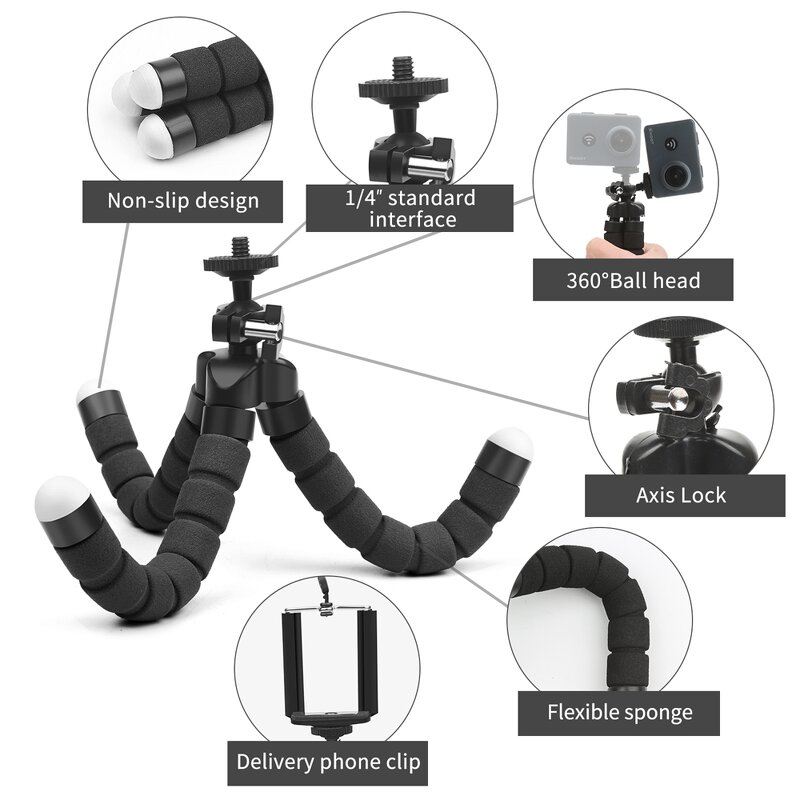 Non-slip design

1/4" standard interface

360°Ball head

Axis Lock

Flexible sponge

Delivery phone clip