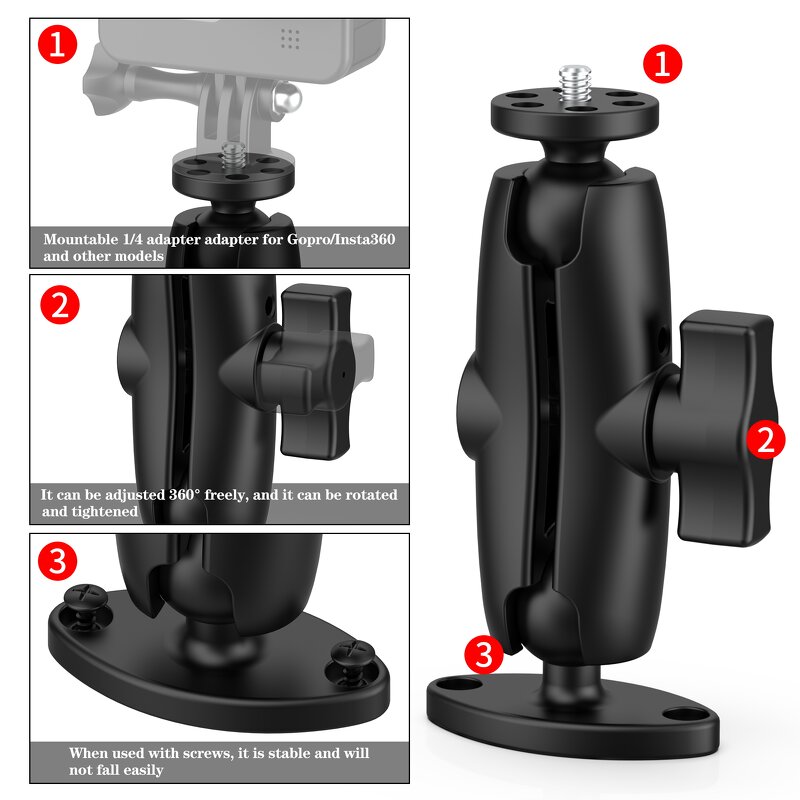 1

Mountable 1/4 adapter adapter for Gopro/Insta360 and other models

2

It can be adjusted 360° freely, and it can be rotated and tightened

3

When used with screws, it is stable and will not fall easily

1

2

3