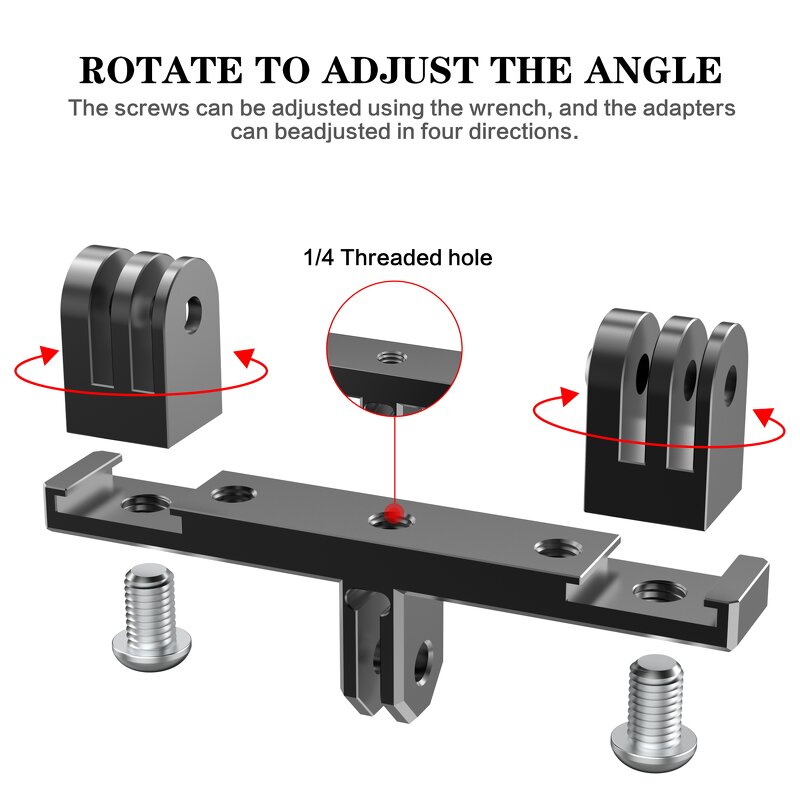 ROTATE TO ADJUST THE ANGLE

The screws can be adjusted using the wrench, and the adapters can beadjusted in four directions.

1/4 Threaded hole