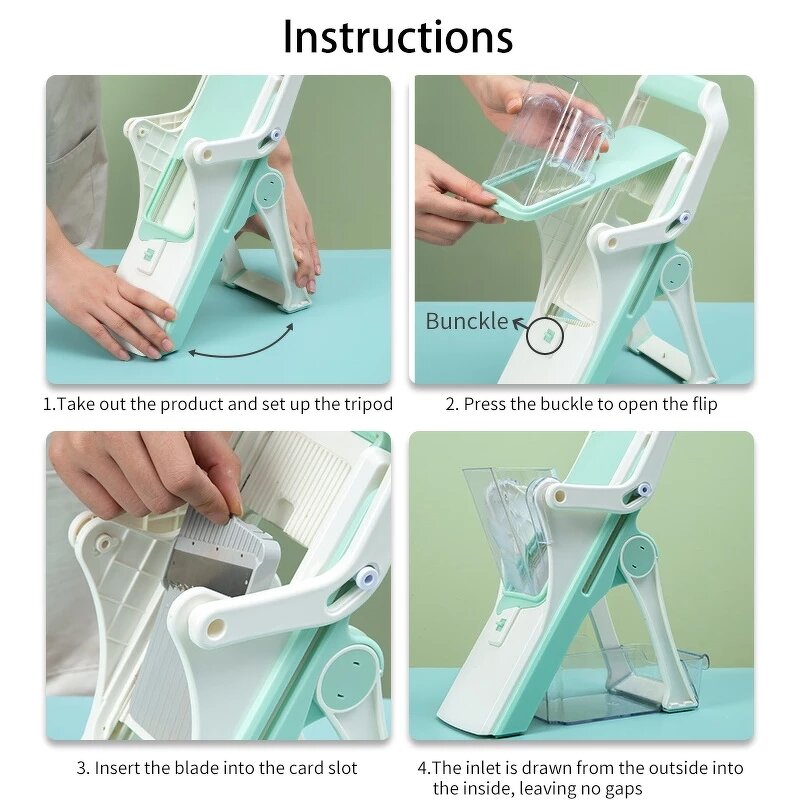 Instructions

1.Take out the product and set up the tripod

Bunckle

2. Press the buckle to open the flip

3. Insert the blade into the card slot

4.The inlet is drawn from the outside into the inside, leaving no gaps