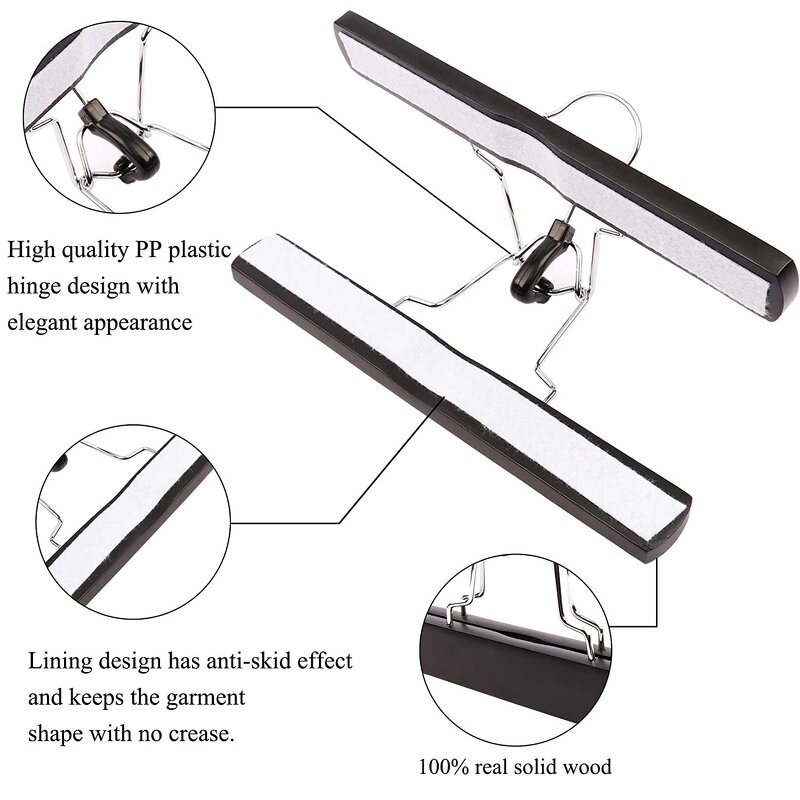 High quality PP plastic hinge design with elegant appearance

Lining design has anti-skid effect and keeps the garment shape with no crease.

100% real solid wood