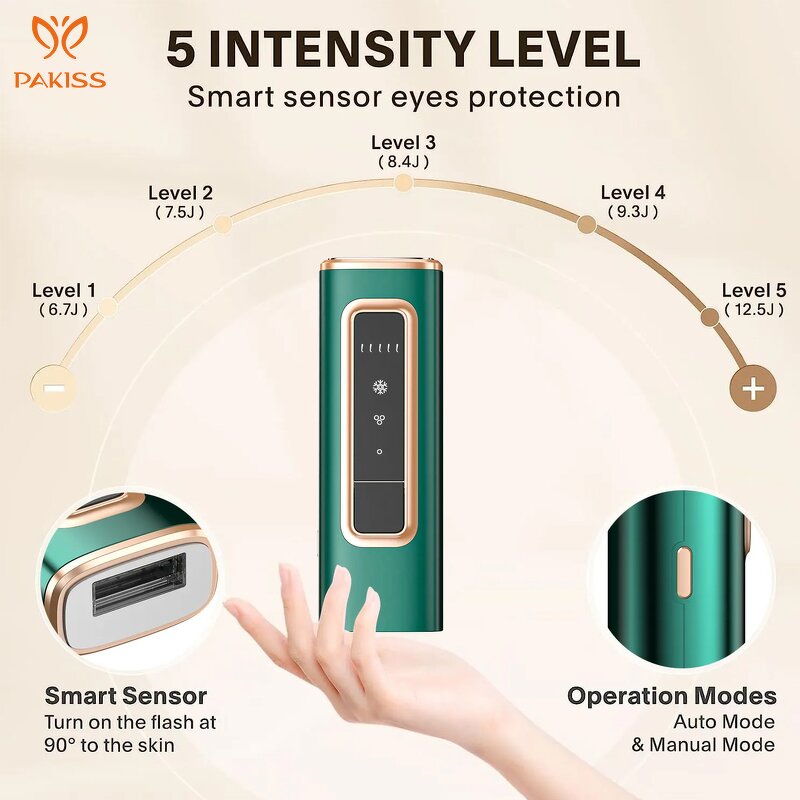 PAKISS

5 INTENSITY LEVEL

Smart sensor eyes protection

Level 1
( 6.7J )

Level 2
( 7.5J )

Level 3
( 8.4J )

Level 4
( 9.3J )

Level 5
( 12.5J )

−

+

Smart Sensor
Turn on the flash at 90° to the skin

Operation Modes
Auto Mode
& Manual Mode