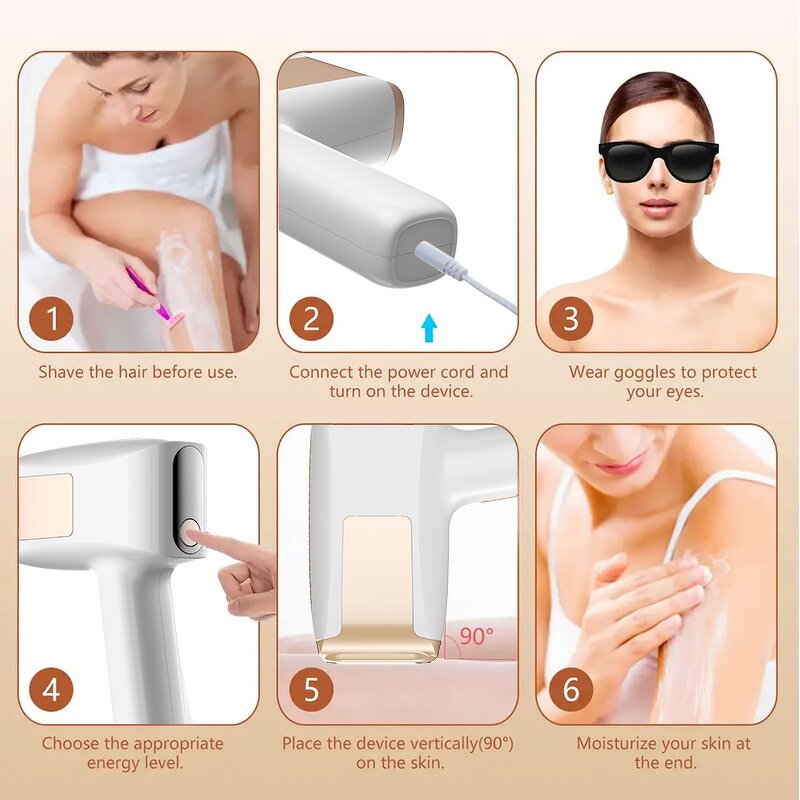 1

Shave the hair before use.

2

Connect the power cord and turn on the device.

3

Wear goggles to protect your eyes.

4

Choose the appropriate energy level.

90°

5

Place the device vertically(90°) on the skin.

6

Moisturize your skin at the end.