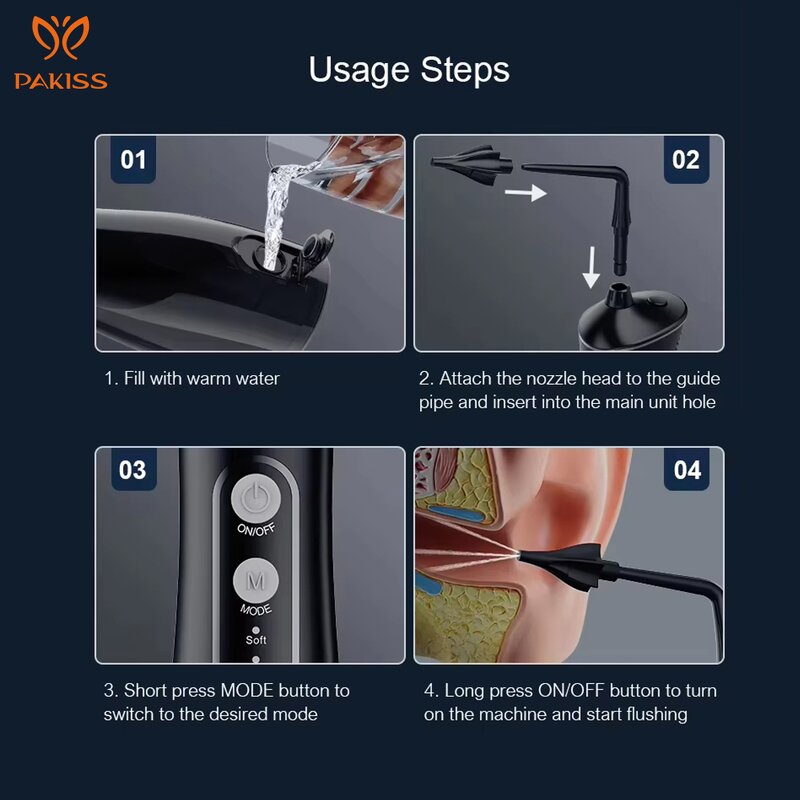 PAKISS

Usage Steps

01

1. Fill with warm water

02

2. Attach the nozzle head to the guide pipe and insert into the main unit hole

03

ON/OFF

M

MODE

Soft

3. Short press MODE button to switch to the desired mode

04

4. Long press ON/OFF button to turn on the machine and start flushing