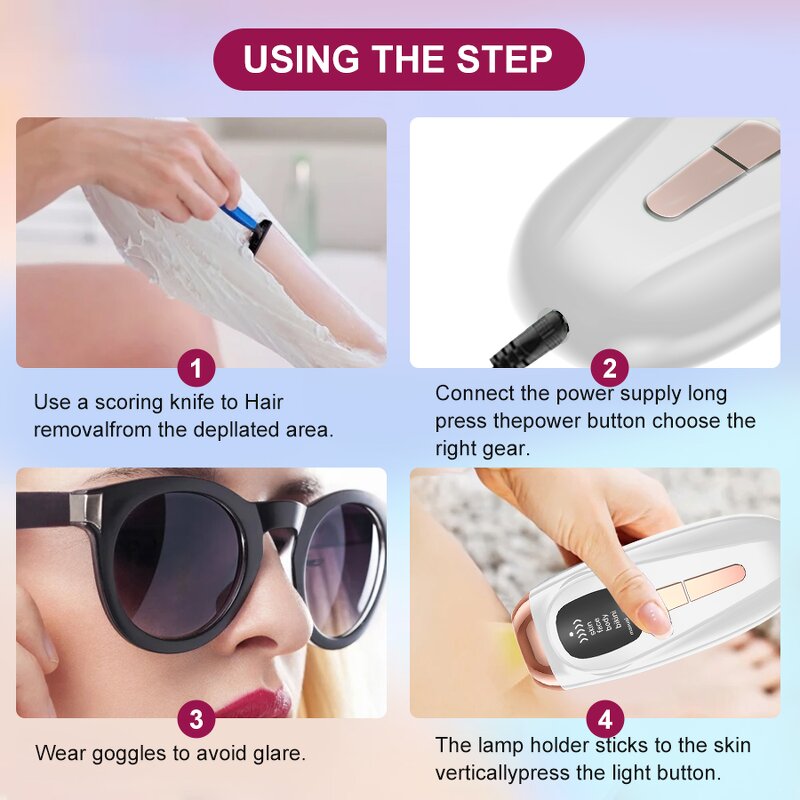 USING THE STEP

1
Use a scoring knife to Hair removalfrom the depllated area.

2
Connect the power supply long press thepower button choose the right gear.

3
Wear goggles to avoid glare.

skin
face
body
bikini
manual

4
The lamp holder sticks to the skin verticallypress the light button.