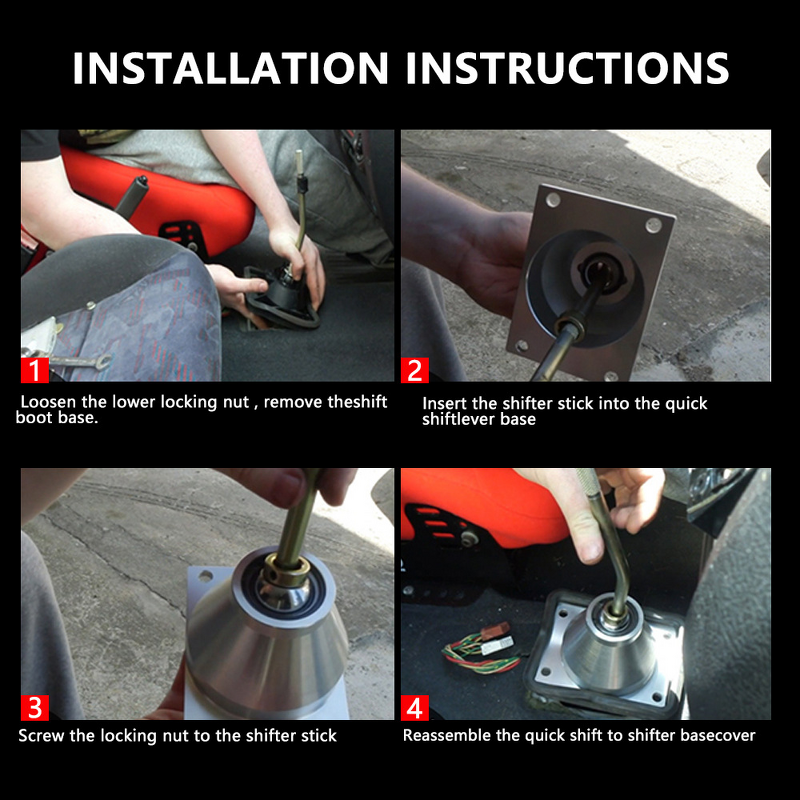 INSTALLATION INSTRUCTIONS

1

Loosen the lower locking nut , remove theshift boot base.

2

Insert the shifter stick into the quick shiftlever base

3

Screw the locking nut to the shifter stick

4

Reassemble the quick shift to shifter basecover