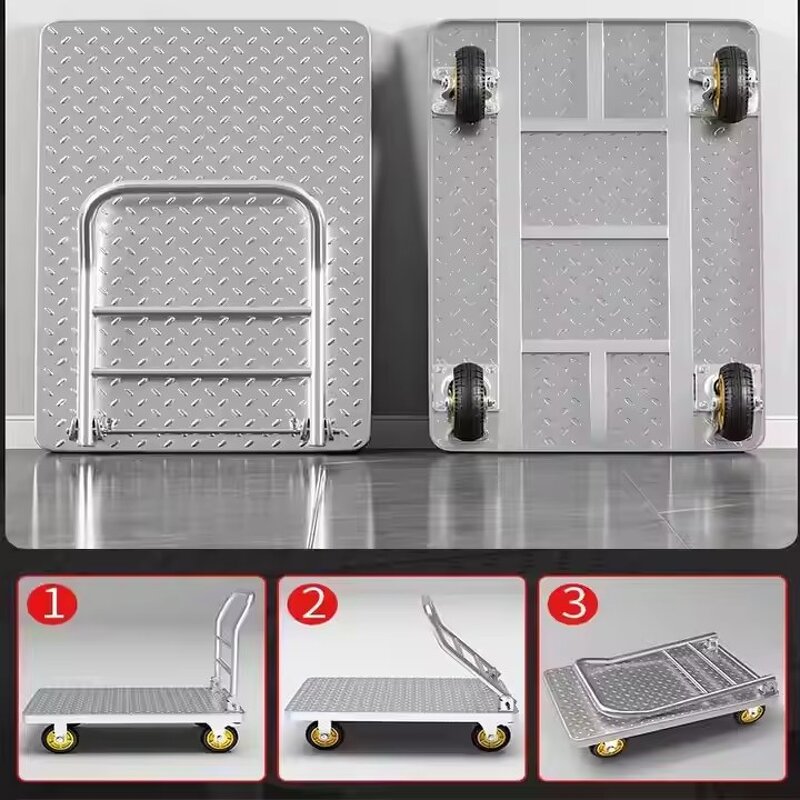 1

2

3