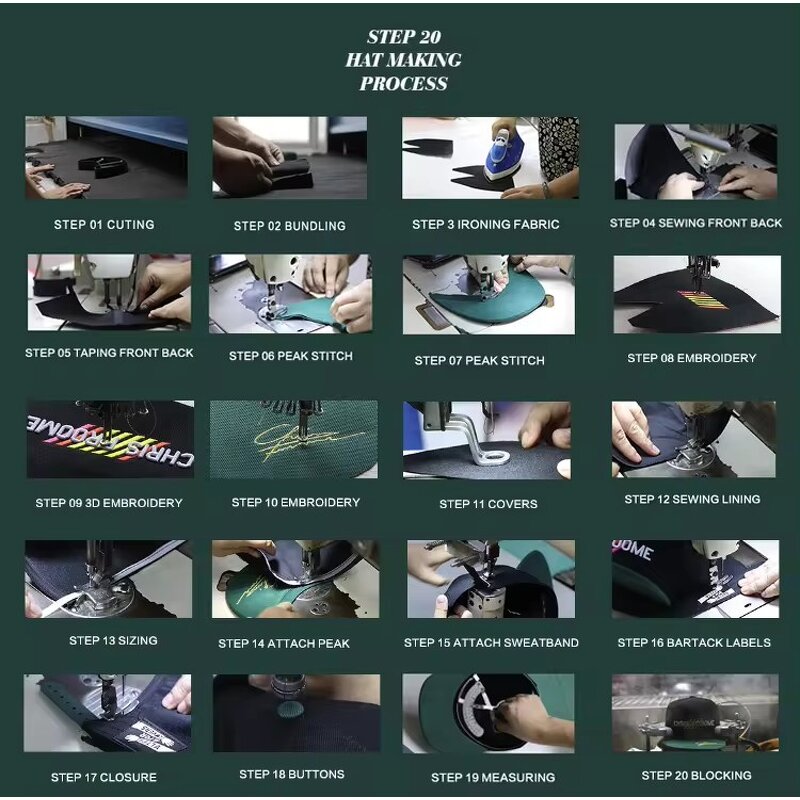 STEP 20
HAT MAKING
PROCESS

STEP 01 CUTING

STEP 02 BUNDLING

STEP 3 IRONING FABRIC

STEP 04 SEWING FRONT BACK

STEP 05 TAPING FRONT BACK

STEP 06 PEAK STITCH

STEP 07 PEAK STITCH

STEP 08 EMBROIDERY

CHRIS FROOME

STEP 09 3D EMBROIDERY

STEP 10 EMBROIDERY

STEP 11 COVERS

STEP 12 SEWING LINING

STEP 13 SIZING

STEP 14 ATTACH PEAK

STEP 15 ATTACH SWEATBAND

OOME

STEP 16 BARTACK LABELS

STEP 17 CLOSURE

STEP 18 BUTTONS

STEP 19 MEASURING

STEP 20 BLOCKING