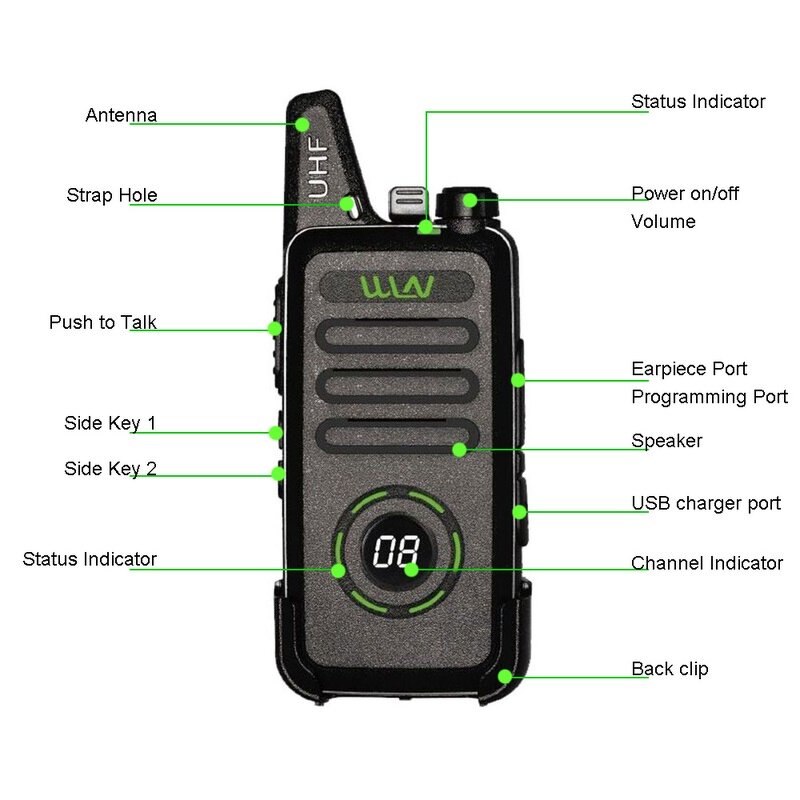 Antenna

Strap Hole

Push to Talk

Side Key 1

Side Key 2

Status Indicator

UHF

WLN

08

Status Indicator

Power on/off
Volume

Earpiece Port
Programming Port

Speaker

USB charger port

Channel Indicator

Back clip