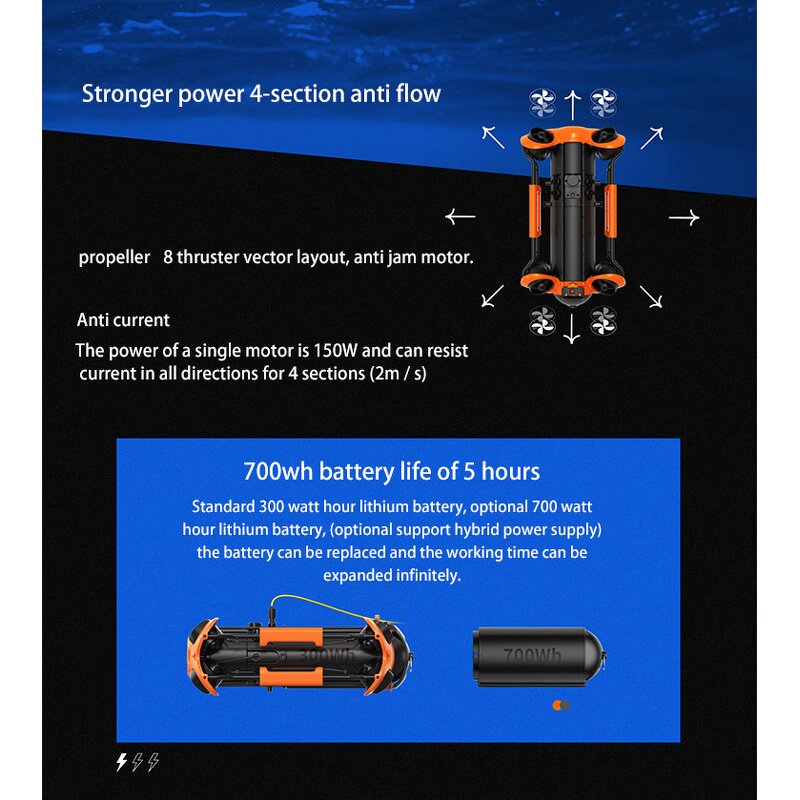 Stronger power 4-section anti flow

propeller 8 thruster vector layout, anti jam motor.

Anti current
The power of a single motor is 150W and can resist current in all directions for 4 sections (2m / s)

700wh battery life of 5 hours
Standard 300 watt hour lithium battery, optional 700 watt hour lithium battery, (optional support hybrid power supply) the battery can be replaced and the working time can be expanded infinitely.

300Wh

700Wh