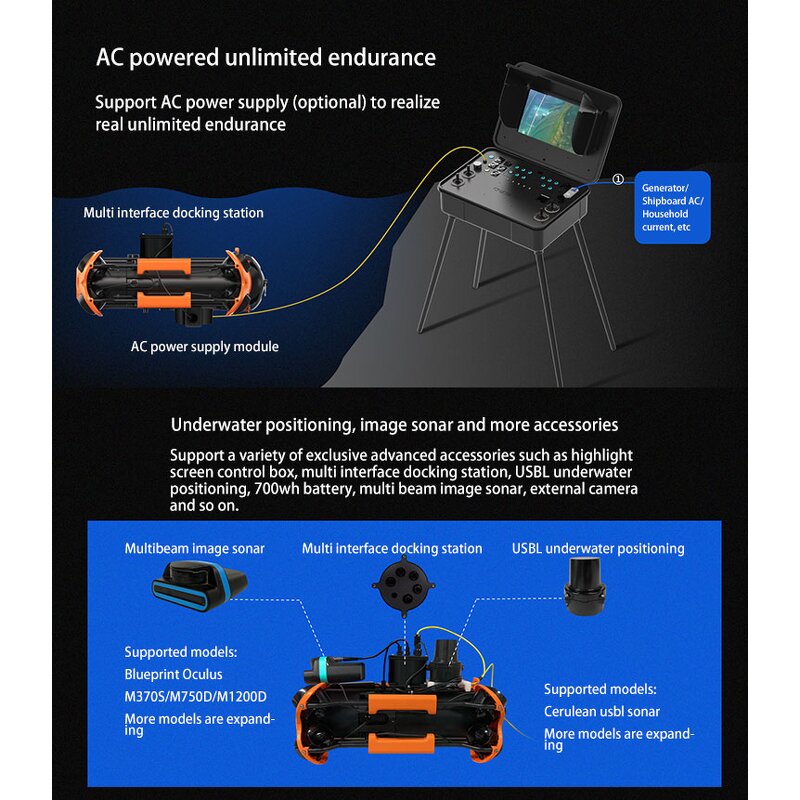 AC powered unlimited endurance

Support AC power supply (optional) to realize real unlimited endurance

Multi interface docking station

AC power supply module

①

Generator/ Shipboard AC/ Household current, etc

Underwater positioning, image sonar and more accessories

Support a variety of exclusive advanced accessories such as highlight screen control box, multi interface docking station, USBL underwater positioning, 700wh battery, multi beam image sonar, external camera and so on.

Multibeam image sonar

Multi interface docking station

USBL underwater positioning

Supported models:
Blueprint Oculus
M370S/M750D/M1200D
More models are expanding

Supported models:
Cerulean usbl sonar
More models are expanding