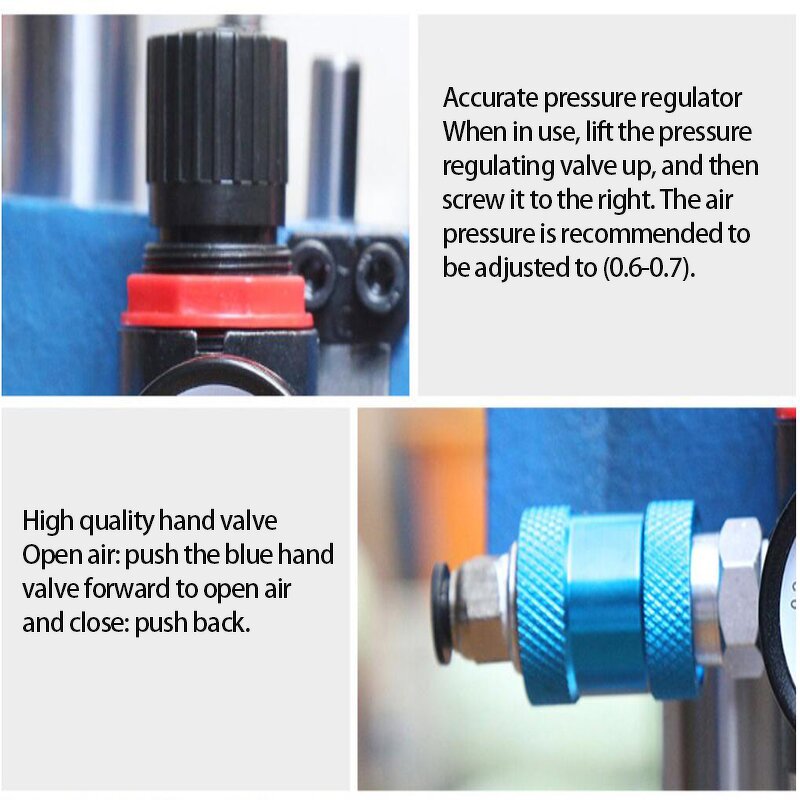 Accurate pressure regulator
When in use, lift the pressure regulating valve up, and then screw it to the right. The air pressure is recommended to be adjusted to (0.6-0.7).

High quality hand valve
Open air: push the blue hand valve forward to open air and close: push back.