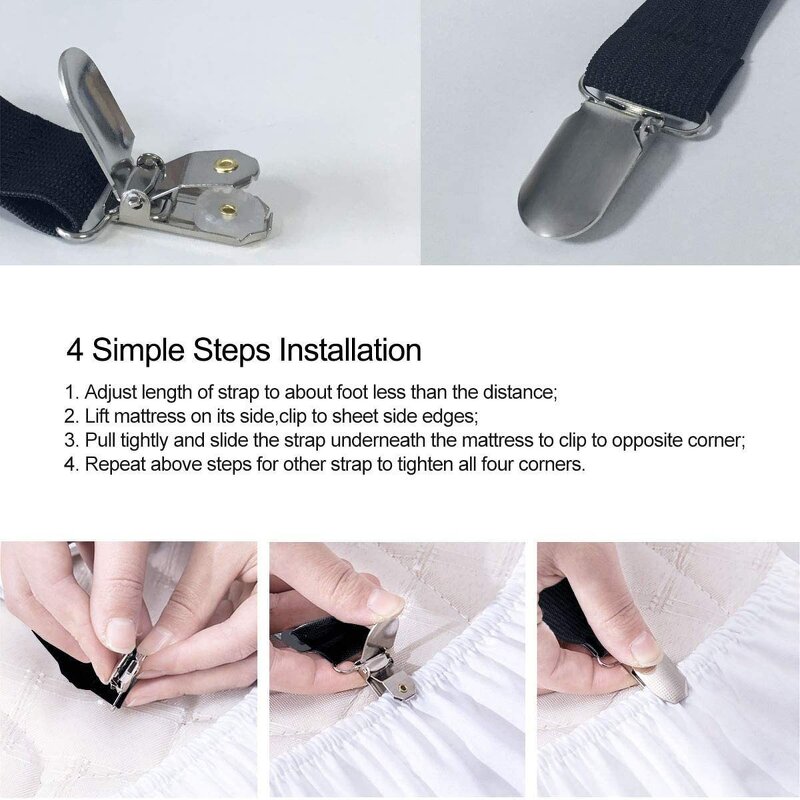 4 Simple Steps Installation

1. Adjust length of strap to about foot less than the distance;
2. Lift mattress on its side,clip to sheet side edges;
3. Pull tightly and slide the strap underneath the mattress to clip to opposite corner;
4. Repeat above steps for other strap to tighten all four corners.