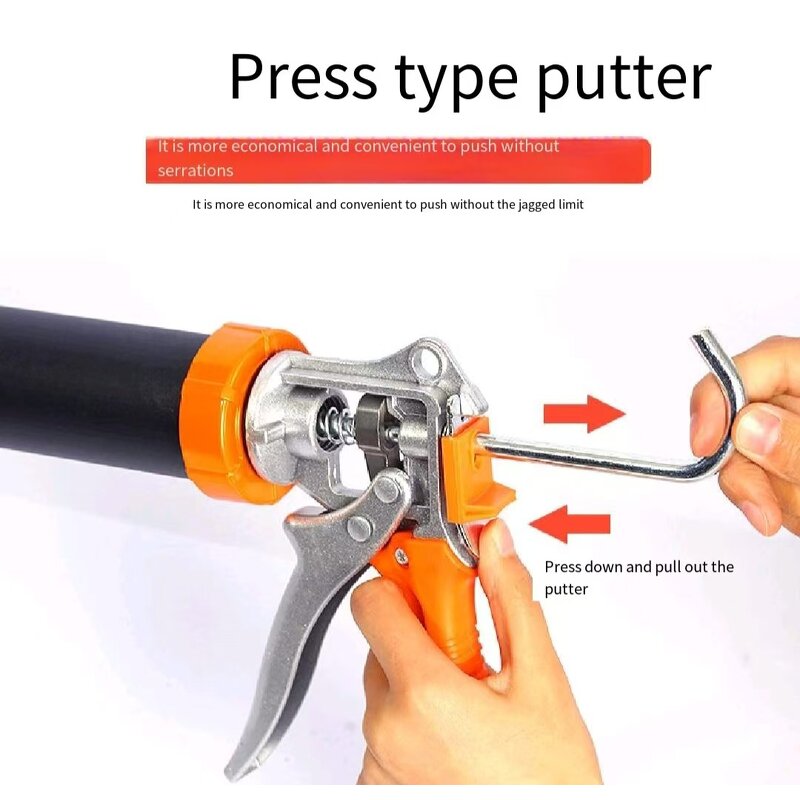 Press type putter

It is more economical and convenient to push without serrations

It is more economical and convenient to push without the jagged limit

Press down and pull out the putter