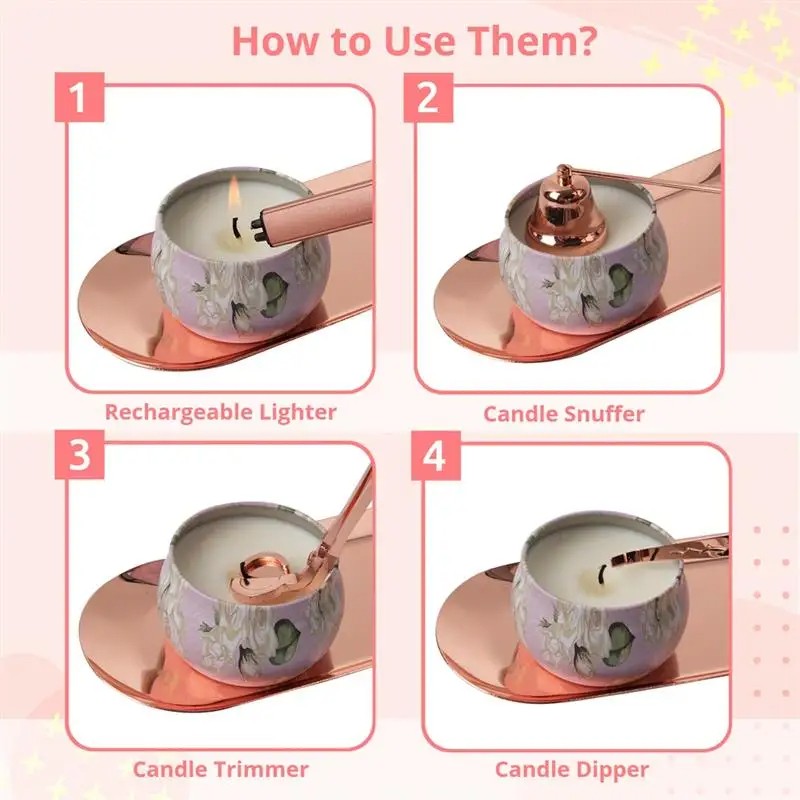 How to Use Them?

1

Rechargeable Lighter

2

Candle Snuffer

3

Candle Trimmer

4

Candle Dipper