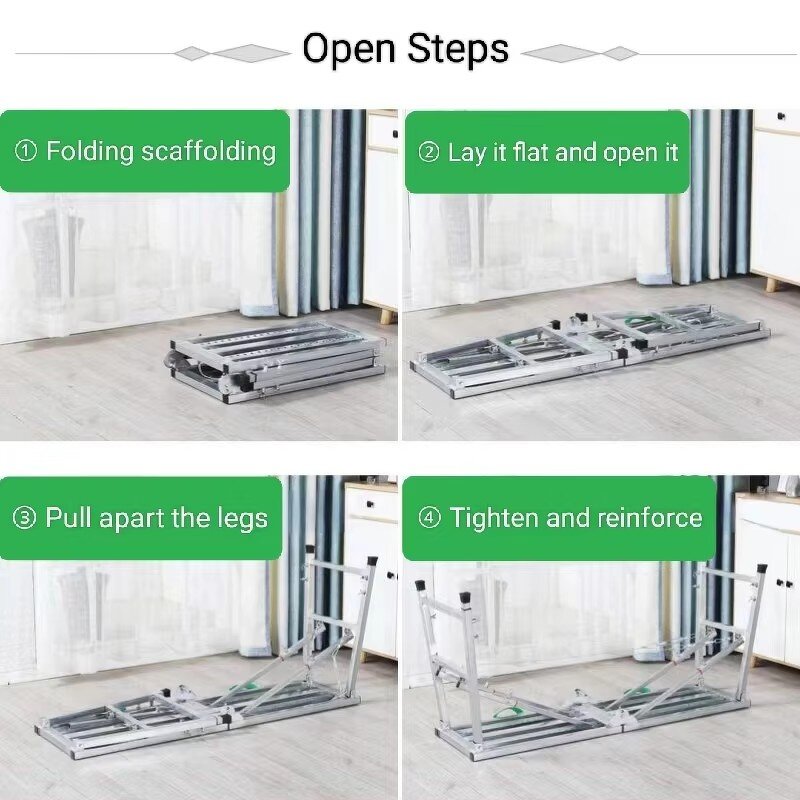 Open Steps

① Folding scaffolding

② Lay it flat and open it

③ Pull apart the legs

④ Tighten and reinforce