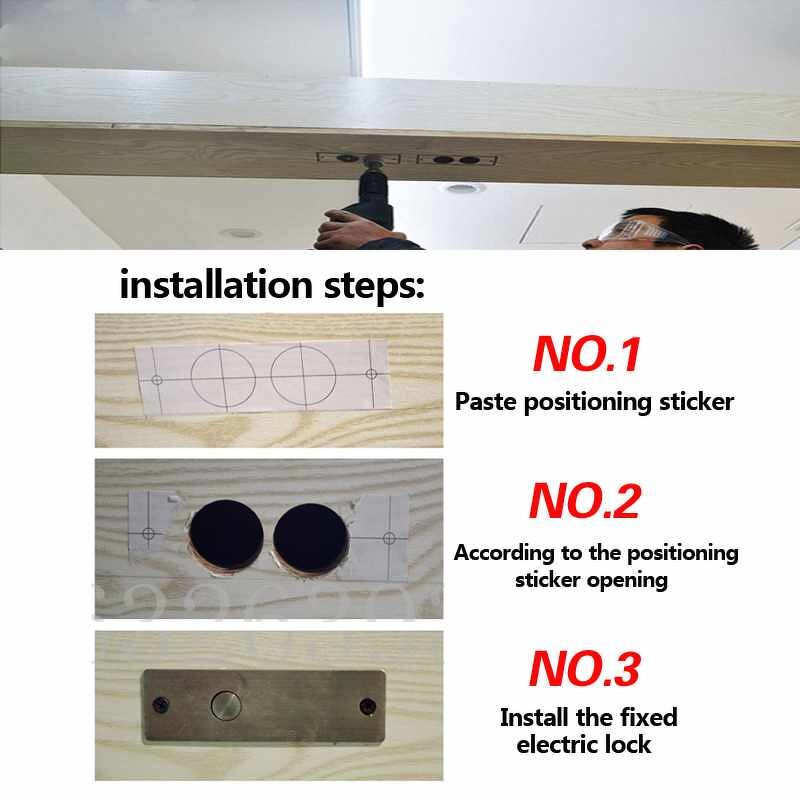 installation steps:

NO.1
Paste positioning sticker

NO.2
According to the positioning sticker opening

NO.3
Install the fixed electric lock