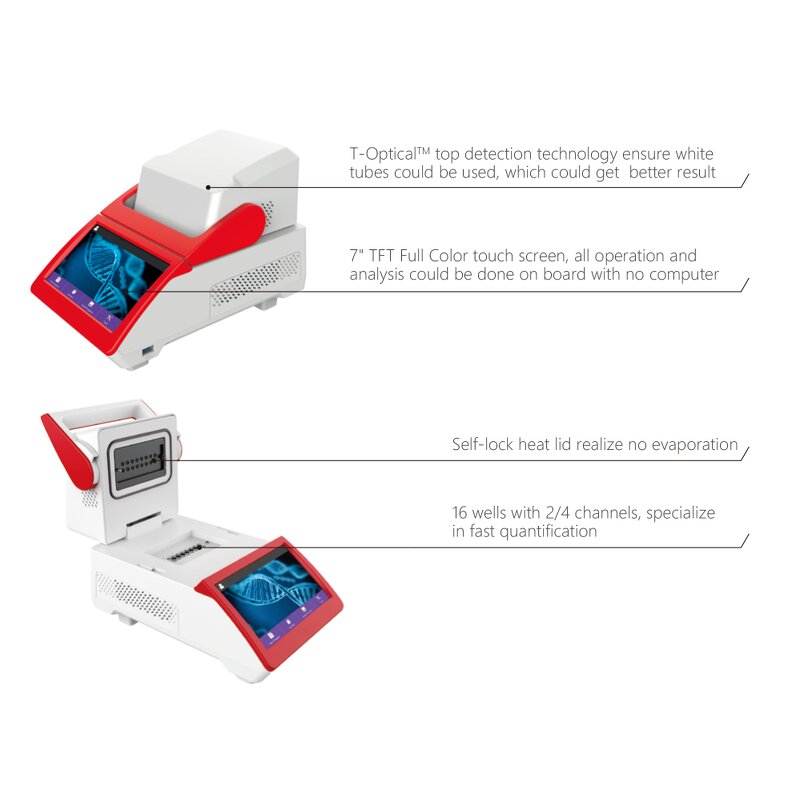 T-Optical™ top detection technology ensure white tubes could be used, which could get better result

7" TFT Full Color touch screen, all operation and analysis could be done on board with no computer

Self-lock heat lid realize no evaporation

16 wells with 2/4 channels, specialize in fast quantification