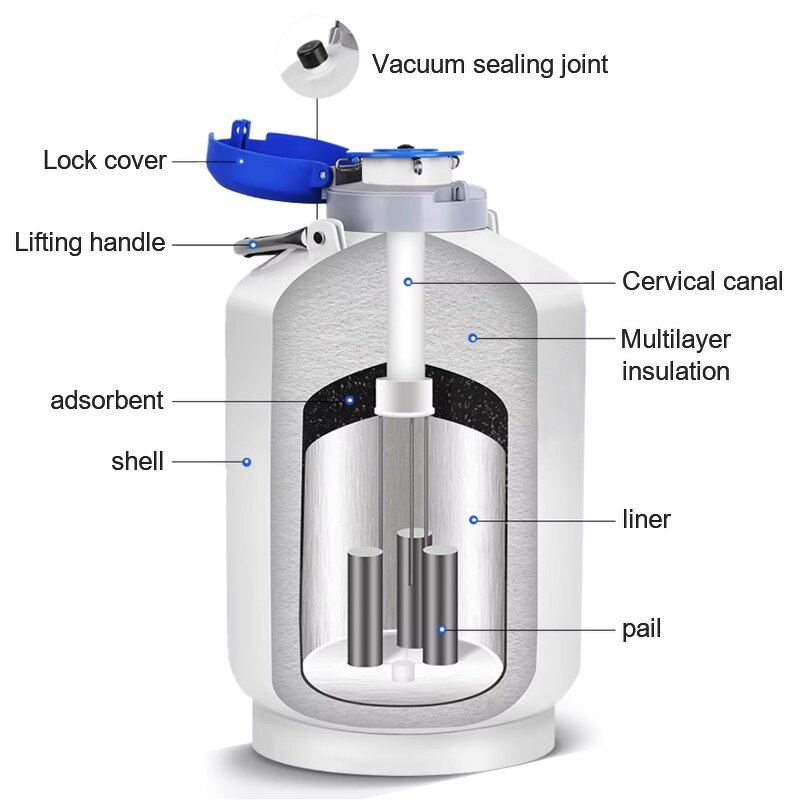 Vacuum sealing joint

Lock cover

Lifting handle

Cervical canal

Multilayer insulation

adsorbent

shell

liner

pail