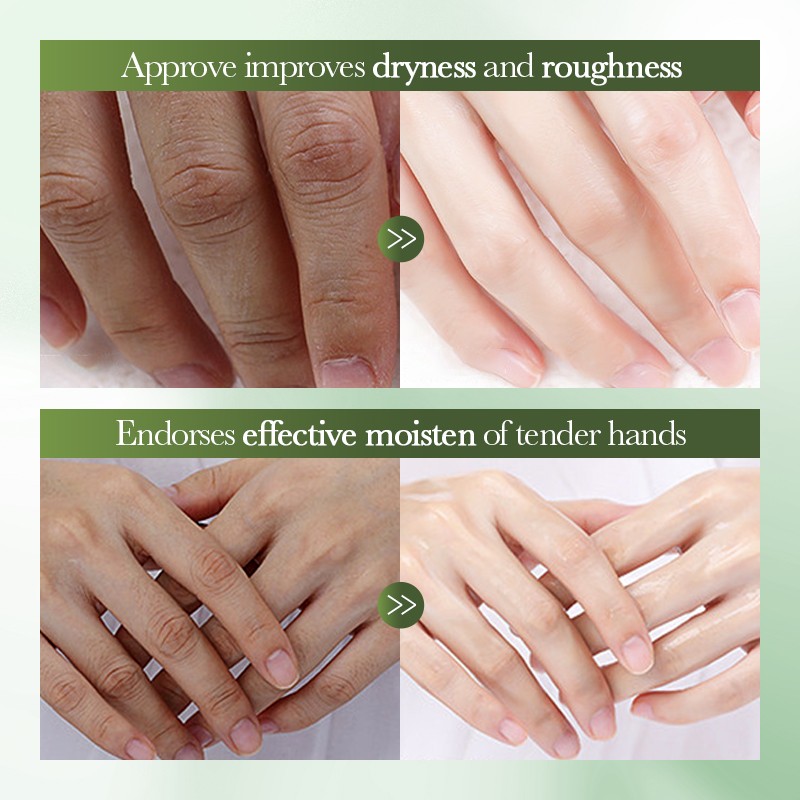 Approve improves dryness and roughness

>>

Endorses effective moisten of tender hands

>>