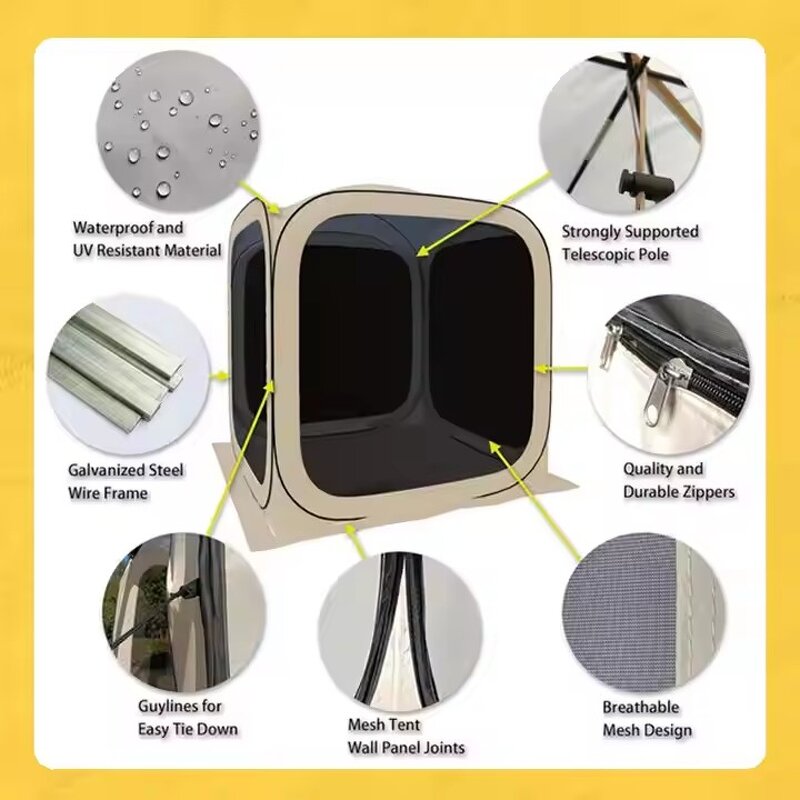 Waterproof and UV Resistant Material

Strongly Supported Telescopic Pole

Galvanized Steel Wire Frame

Quality and Durable Zippers

Guylines for Easy Tie Down

Mesh Tent Wall Panel Joints

Breathable Mesh Design