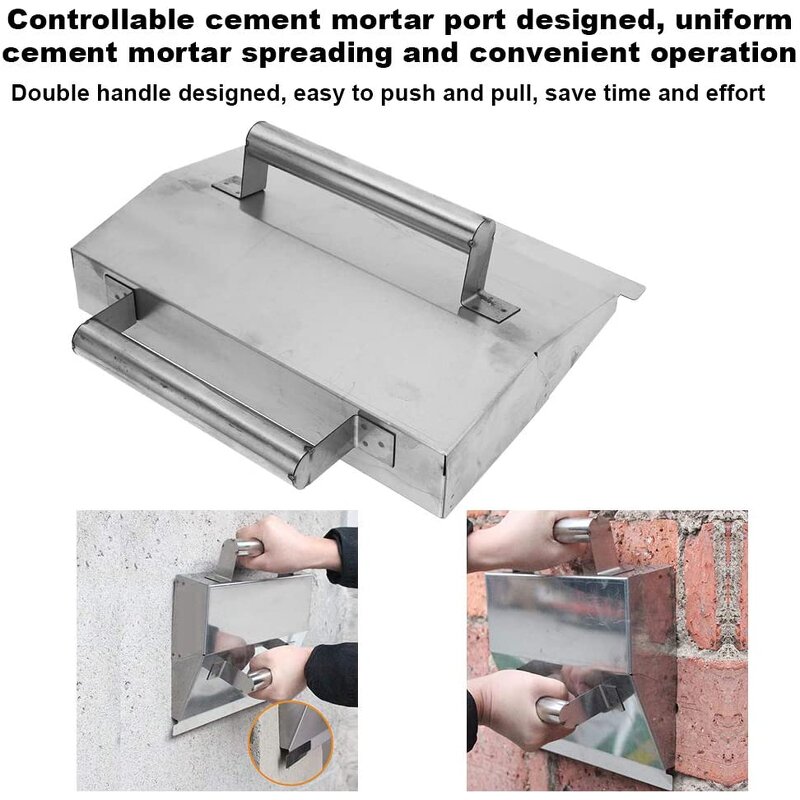 Controllable cement mortar port designed, uniform cement mortar spreading and convenient operation

Double handle designed, easy to push and pull, save time and effort