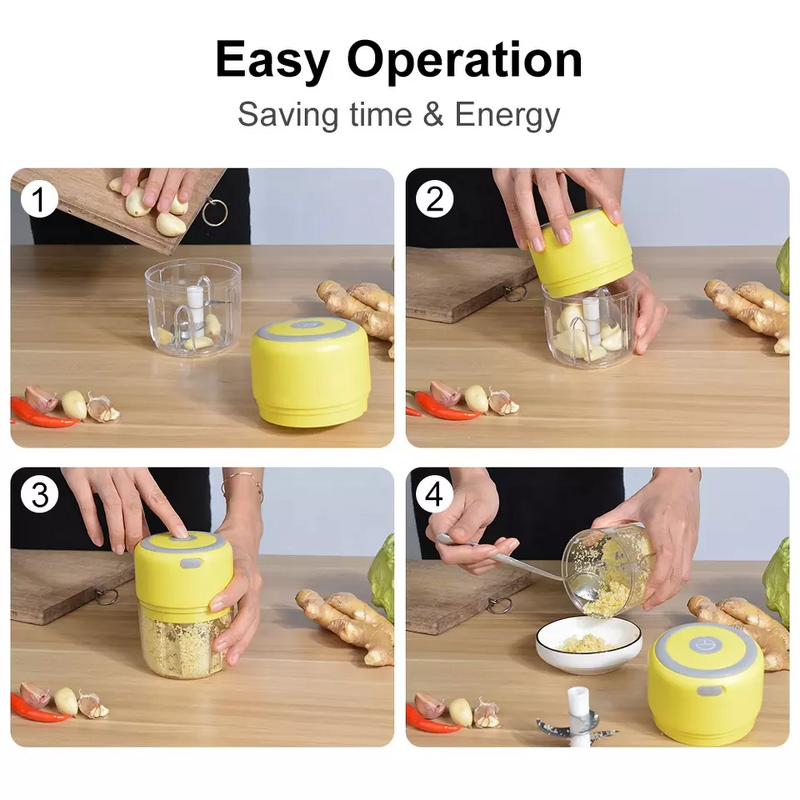 Easy Operation
Saving time & Energy

1

2

3

4