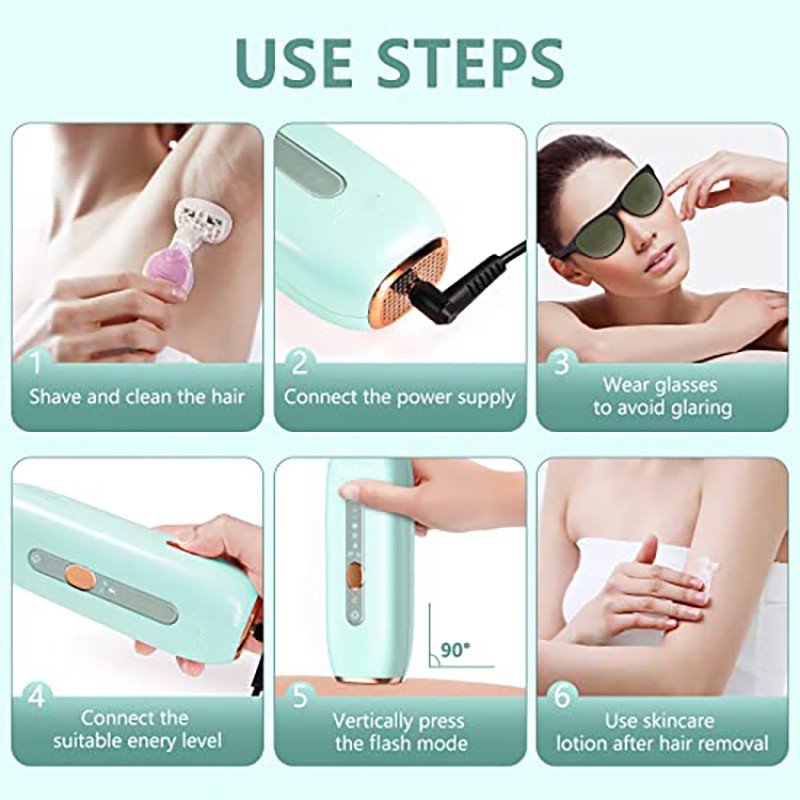 USE STEPS

1
Shave and clean the hair

2
Connect the power supply

3
Wear glasses to avoid glaring

4
Connect the suitable enery level

90°

5
Vertically press the flash mode

6
Use skincare lotion after hair removal