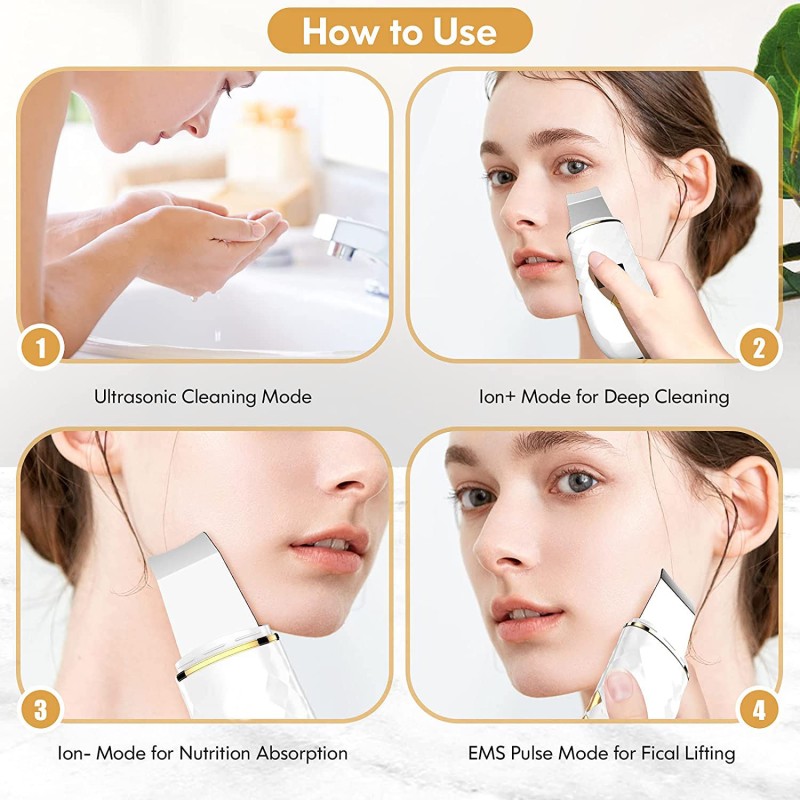 How to Use

1

Ultrasonic Cleaning Mode

2

Ion+ Mode for Deep Cleaning

3

Ion- Mode for Nutrition Absorption

4

EMS Pulse Mode for Fical Lifting