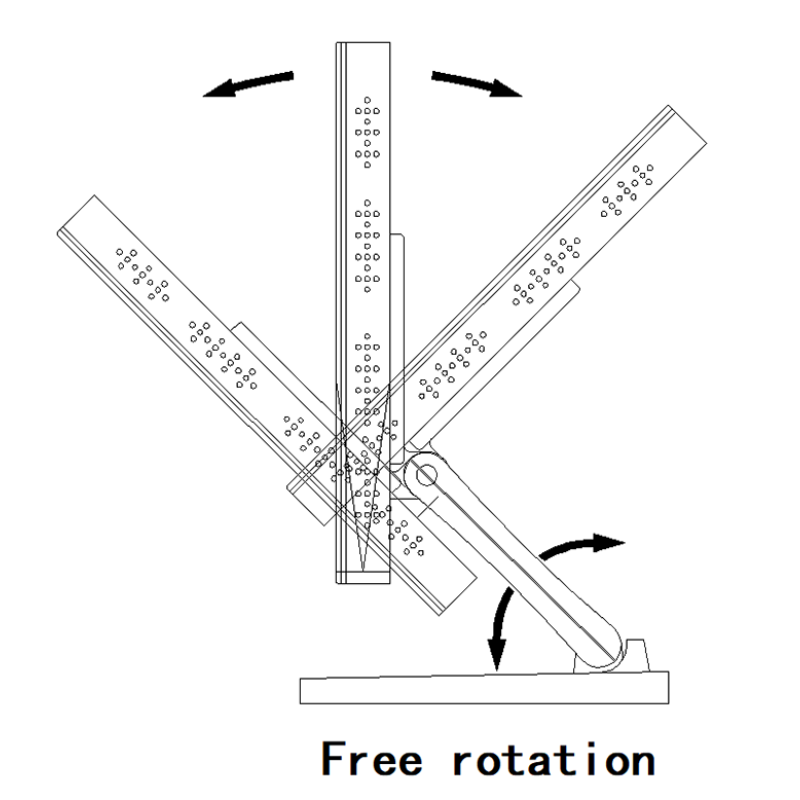 Free rotation