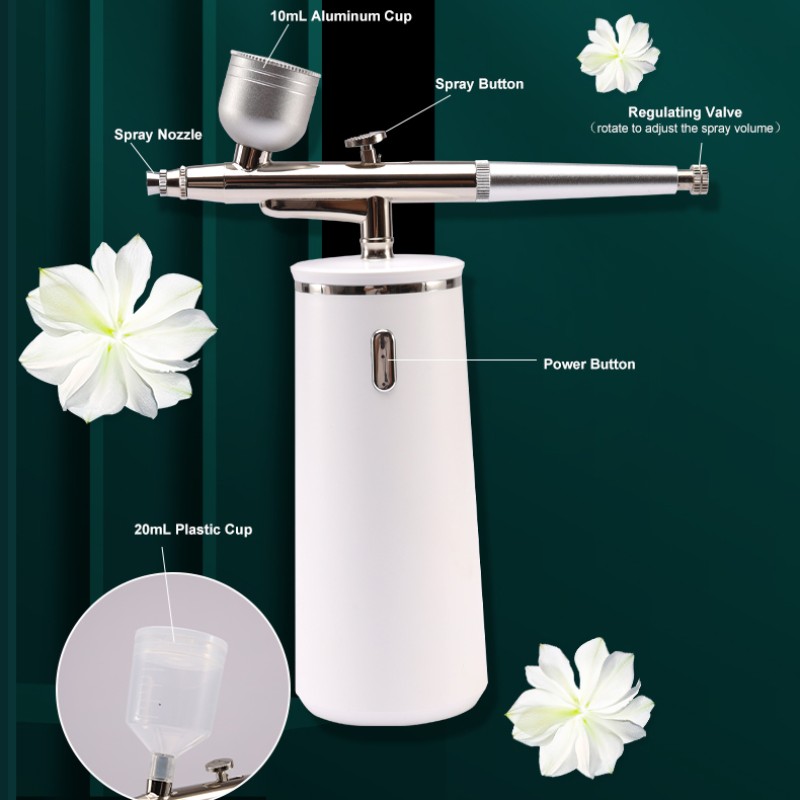 10mL Aluminum Cup

Spray Button

Regulating Valve
（rotate to adjust the spray volume）

Spray Nozzle

Power Button

20mL Plastic Cup