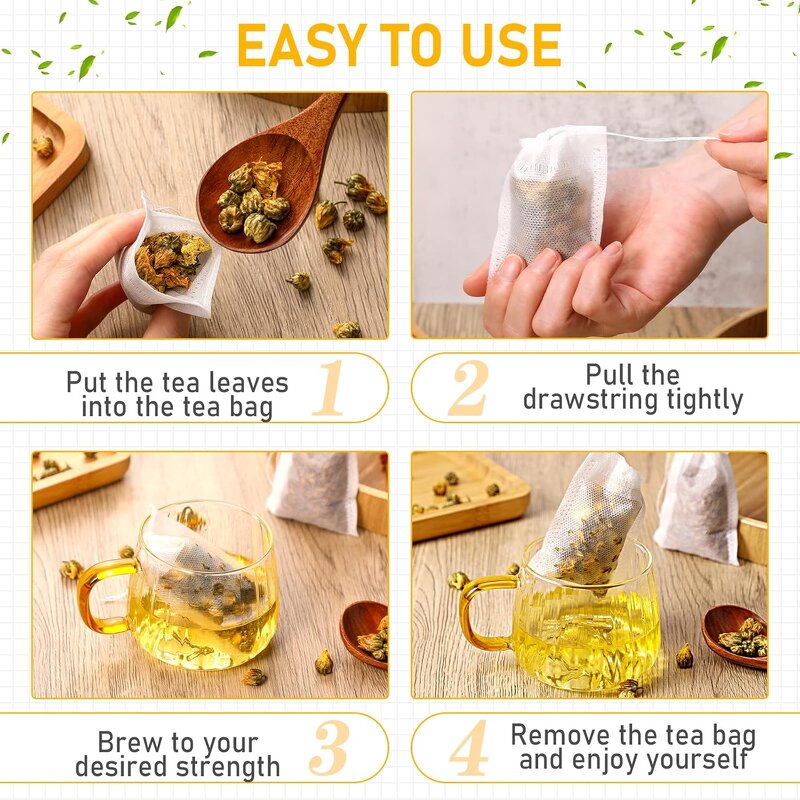 EASY TO USE

Put the tea leaves into the tea bag 1

2 Pull the drawstring tightly

Brew to your desired strength 3

4 Remove the tea bag and enjoy yourself