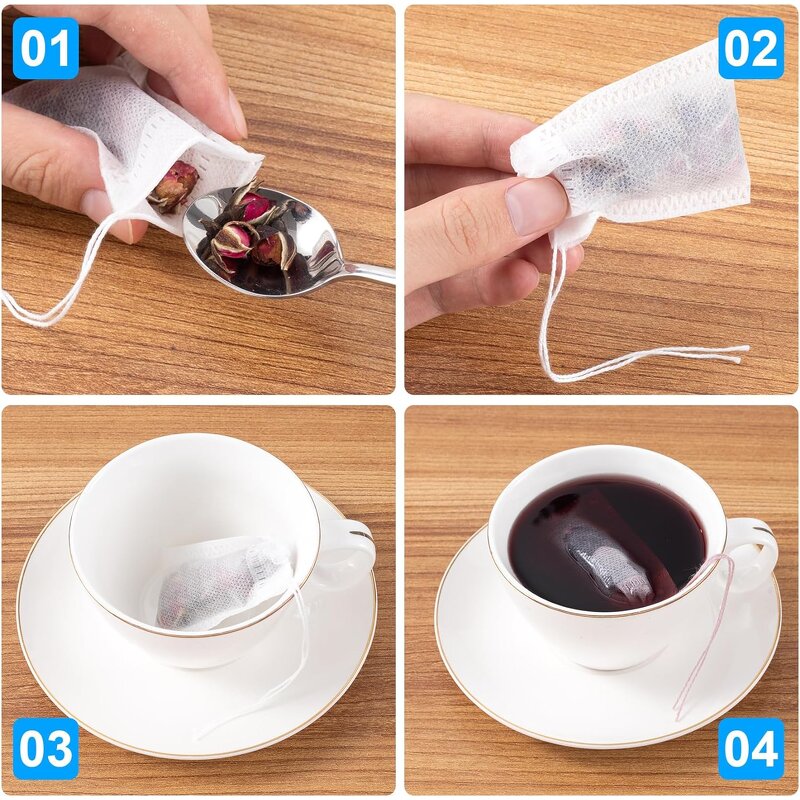 01

02

03

04