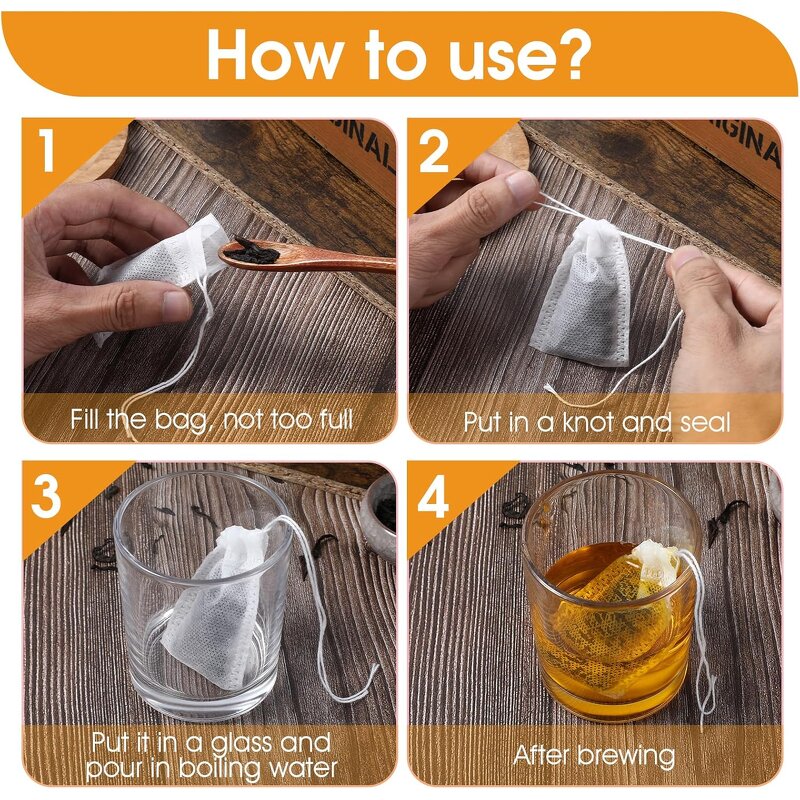 How to use?

1

Fill the bag, not too full

2

Put in a knot and seal

3

Put it in a glass and pour in boiling water

4

After brewing