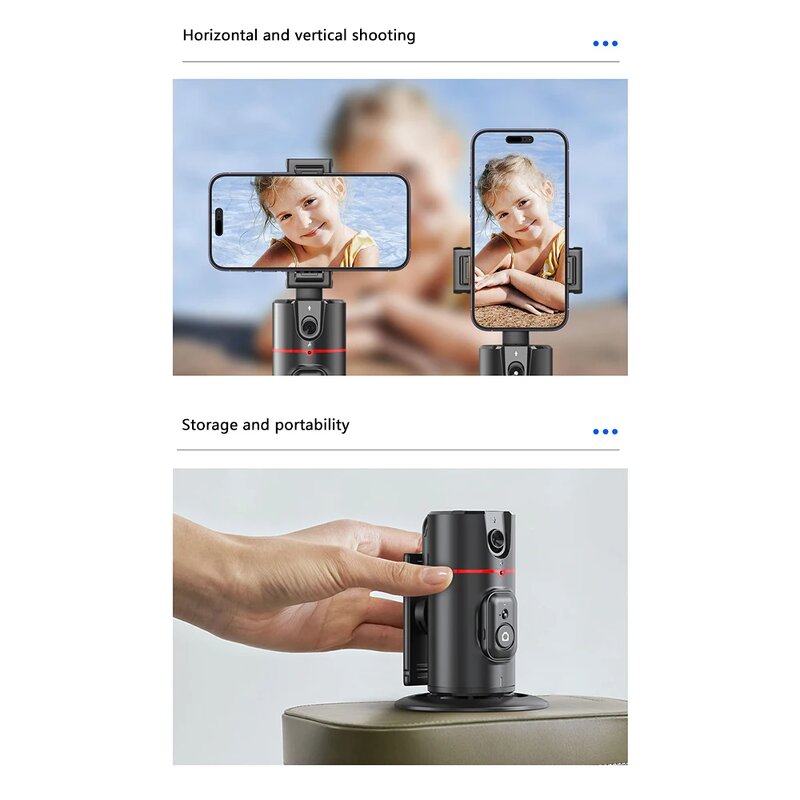 Horizontal and vertical shooting

Storage and portability