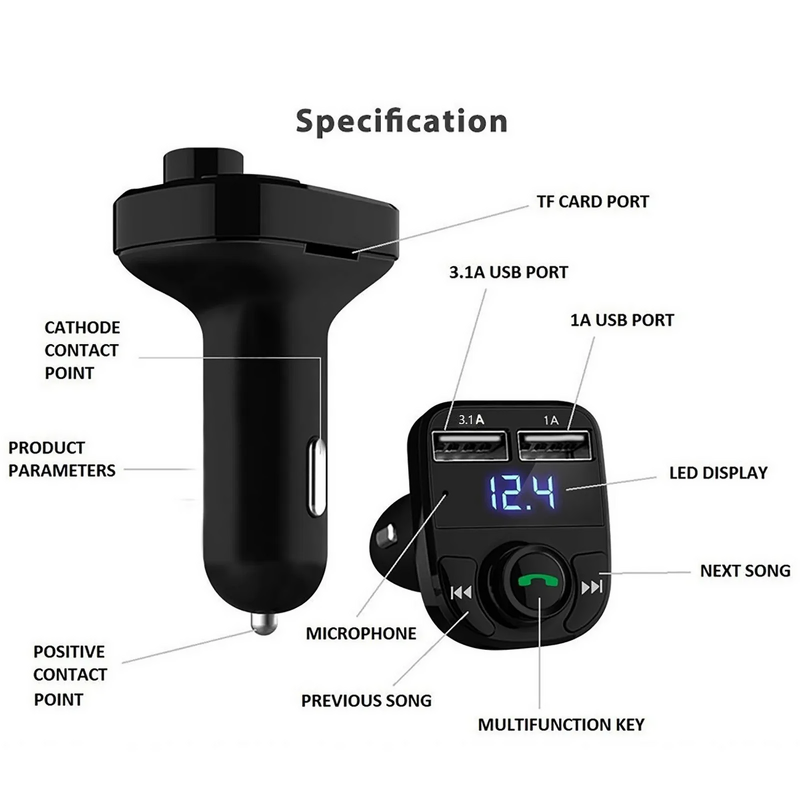 Specification

TF CARD PORT

3.1A USB PORT

1A USB PORT

CATHODE CONTACT POINT

PRODUCT PARAMETERS

3.1A

1A

12.4

LED DISPLAY

NEXT SONG

MICROPHONE

POSITIVE CONTACT POINT

PREVIOUS SONG

MULTIFUNCTION KEY