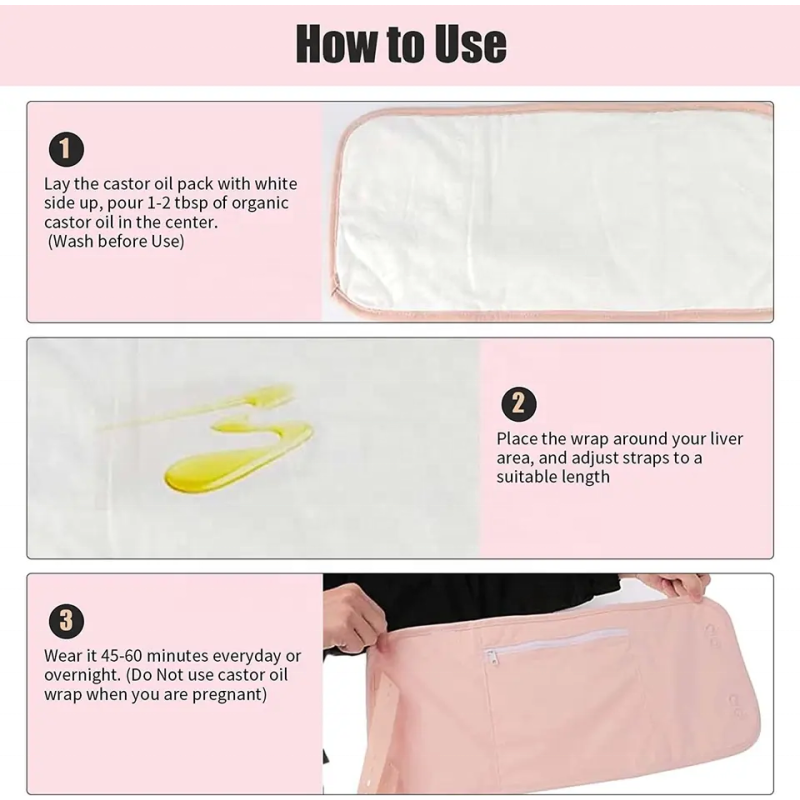 How to Use

1

Lay the castor oil pack with white side up, pour 1-2 tbsp of organic castor oil in the center.
(Wash before Use)

2

Place the wrap around your liver area, and adjust straps to a suitable length

3

Wear it 45-60 minutes everyday or overnight. (Do Not use castor oil wrap when you are pregnant)