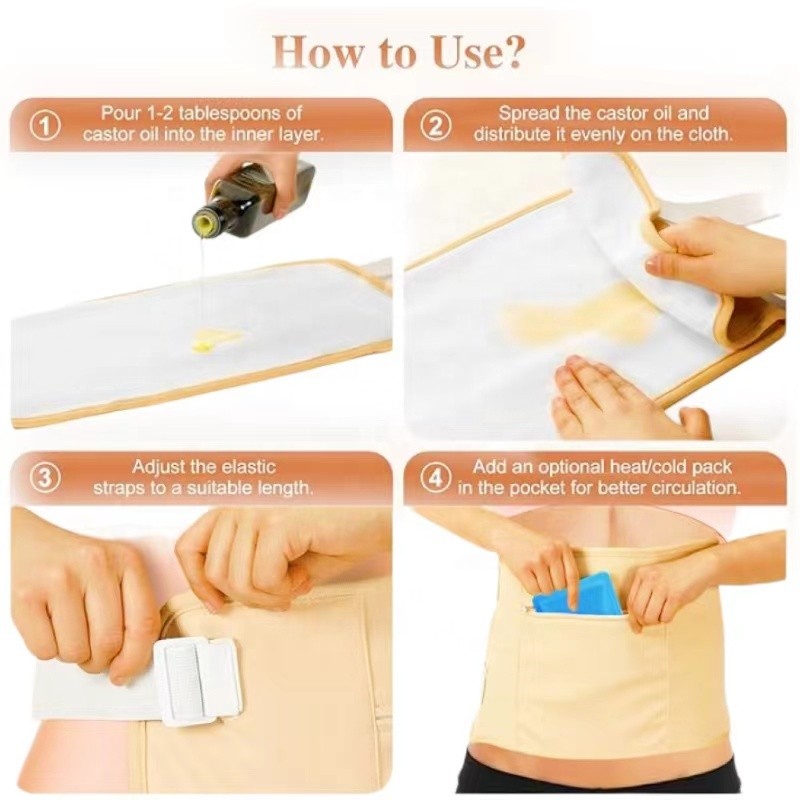 How to Use?

1 Pour 1-2 tablespoons of castor oil into the inner layer.

2 Spread the castor oil and distribute it evenly on the cloth.

3 Adjust the elastic straps to a suitable length.

4 Add an optional heat/cold pack in the pocket for better circulation.