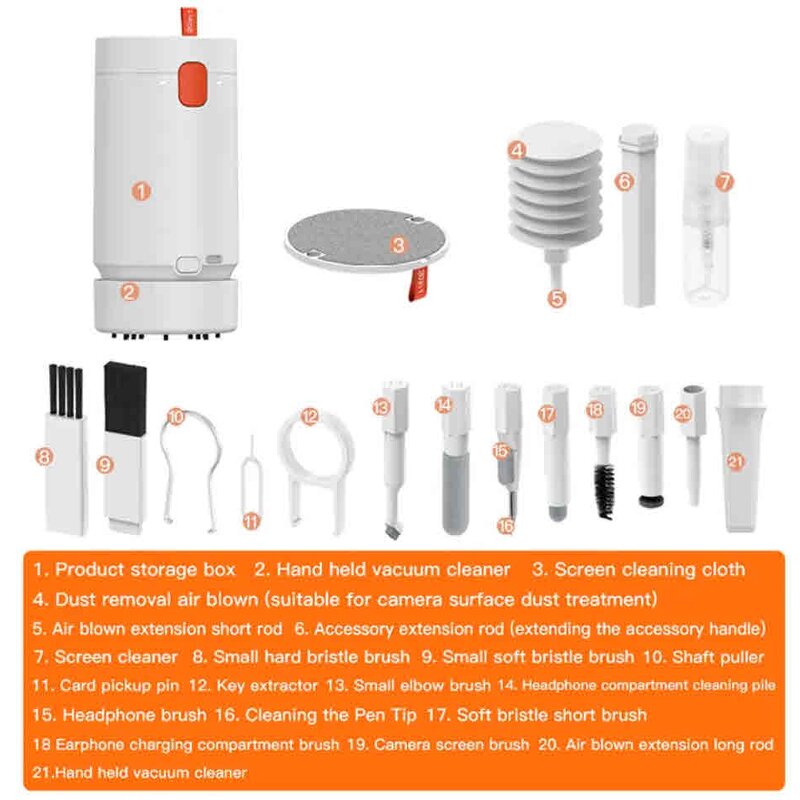 1

2

3

4

5

6

7

8

9

10

11

12

13

14

15

16

17

18

19

20

21

1. Product storage box 2. Hand held vacuum cleaner 3. Screen cleaning cloth
4. Dust removal air blown (suitable for camera surface dust treatment)
5. Air blown extension short rod 6. Accessory extension rod (extending the accessory handle)
7. Screen cleaner 8. Small hard bristle brush 9. Small soft bristle brush 10. Shaft puller
11. Card pickup pin 12. Key extractor 13. Small elbow brush 14. Headphone compartment cleaning pile
15. Headphone brush 16. Cleaning the Pen Tip 17. Soft bristle short brush
18 Earphone charging compartment brush 19. Camera screen brush 20. Air blown extension long rod
21.Hand held vacuum cleaner