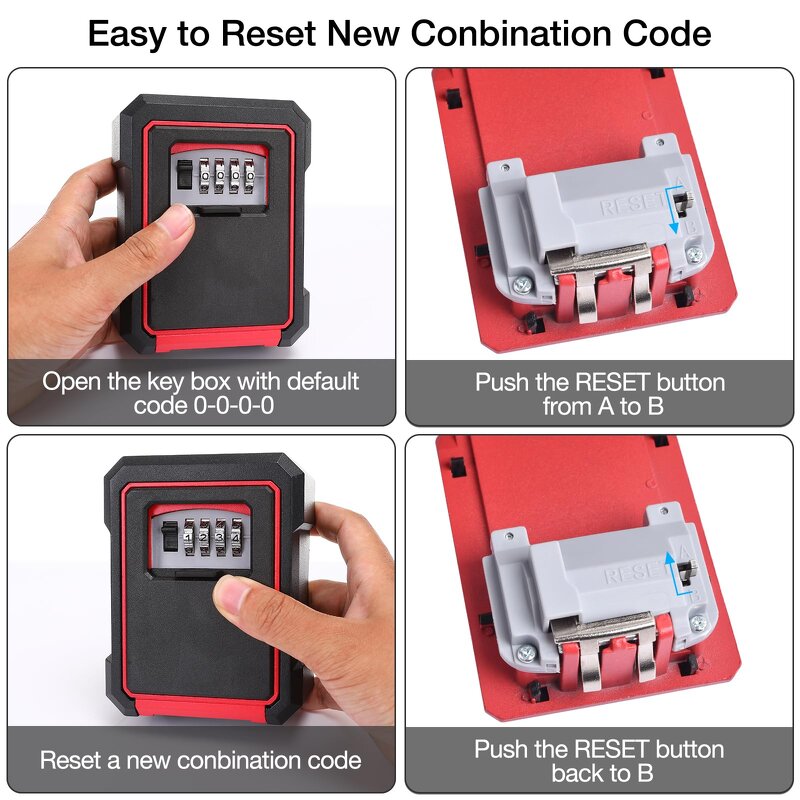 Easy to Reset New Conbination Code

0 0 0 0

Open the key box with default code 0-0-0-0

RESET A B

Push the RESET button from A to B

1 2 3 4

Reset a new conbination code

RESET A B

Push the RESET button back to B