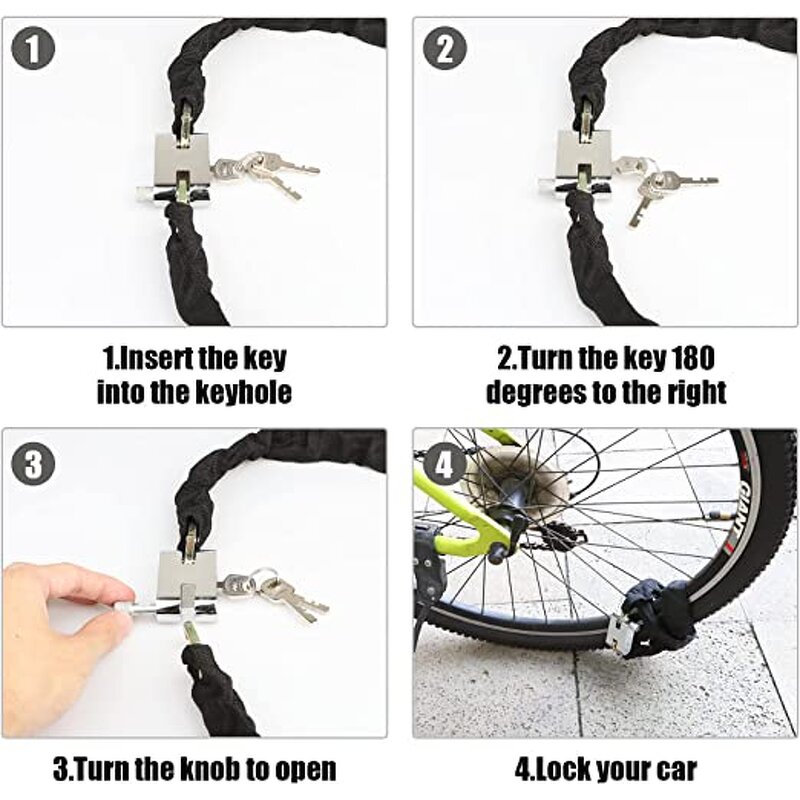 1

1.Insert the key into the keyhole

2

2.Turn the key 180 degrees to the right

3

3.Turn the knob to open

4

GIANT

4.Lock your car